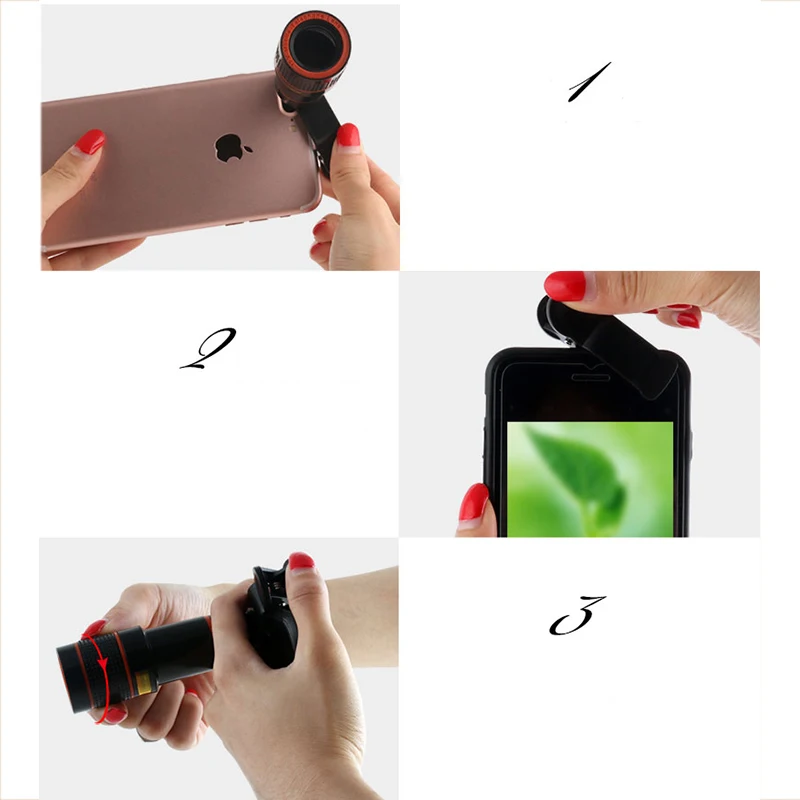 1

2

3