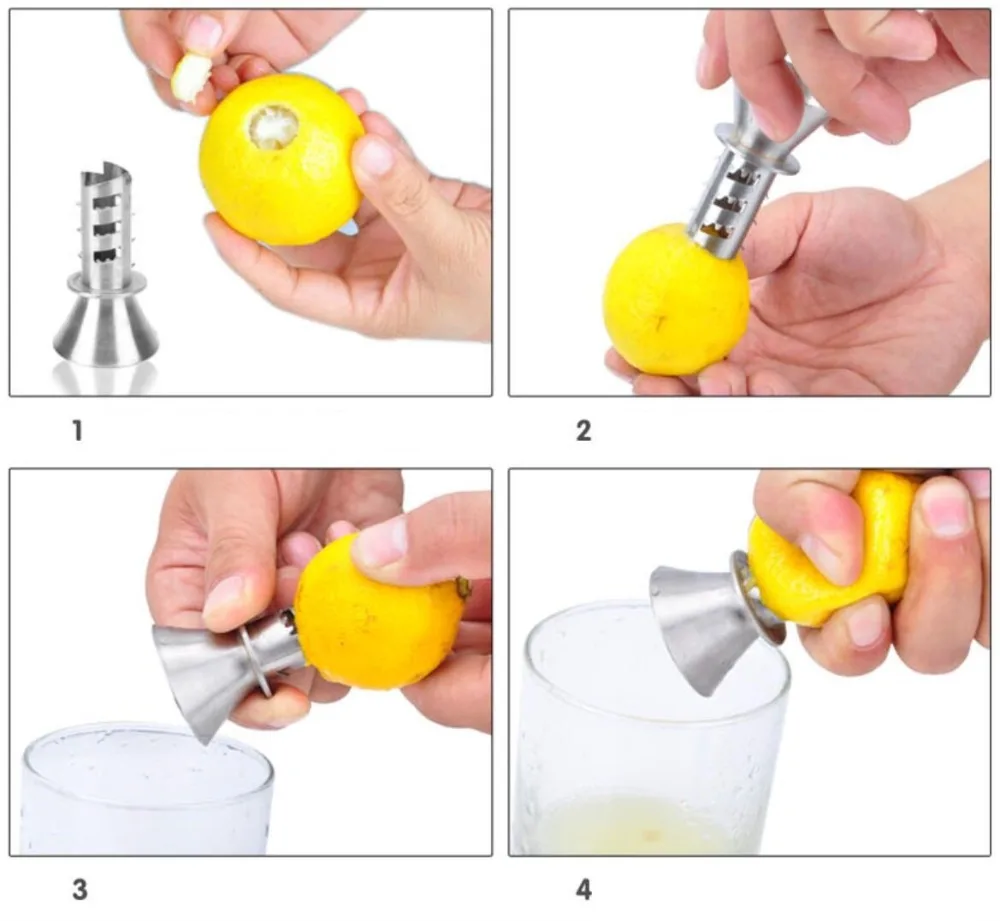 1

2

3

4