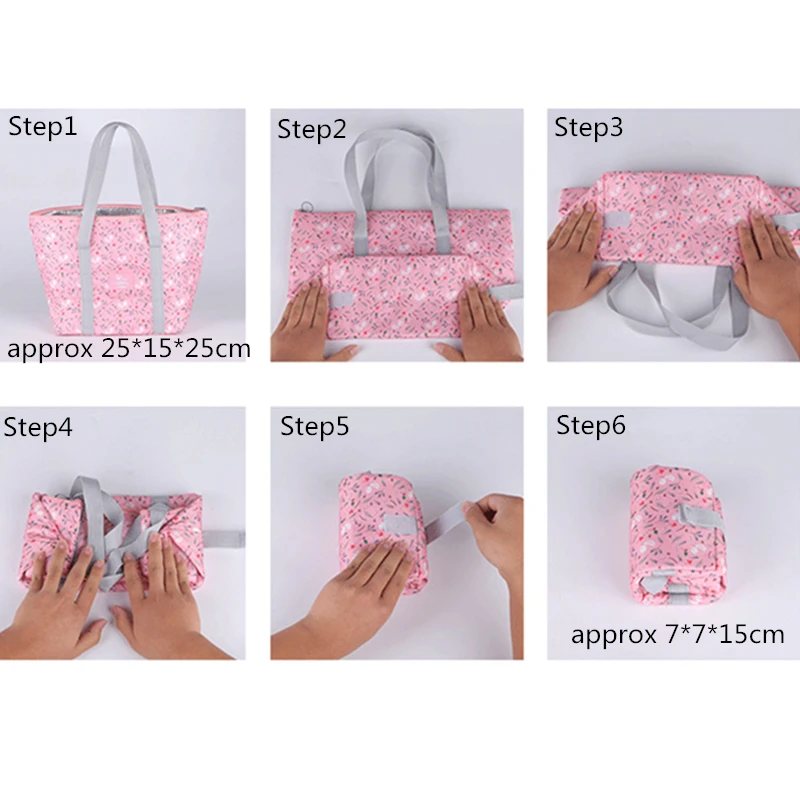 Step1

approx 25*15*25cm

Step2

Step3

Step4

Step5

Step6

approx 7*7*15cm