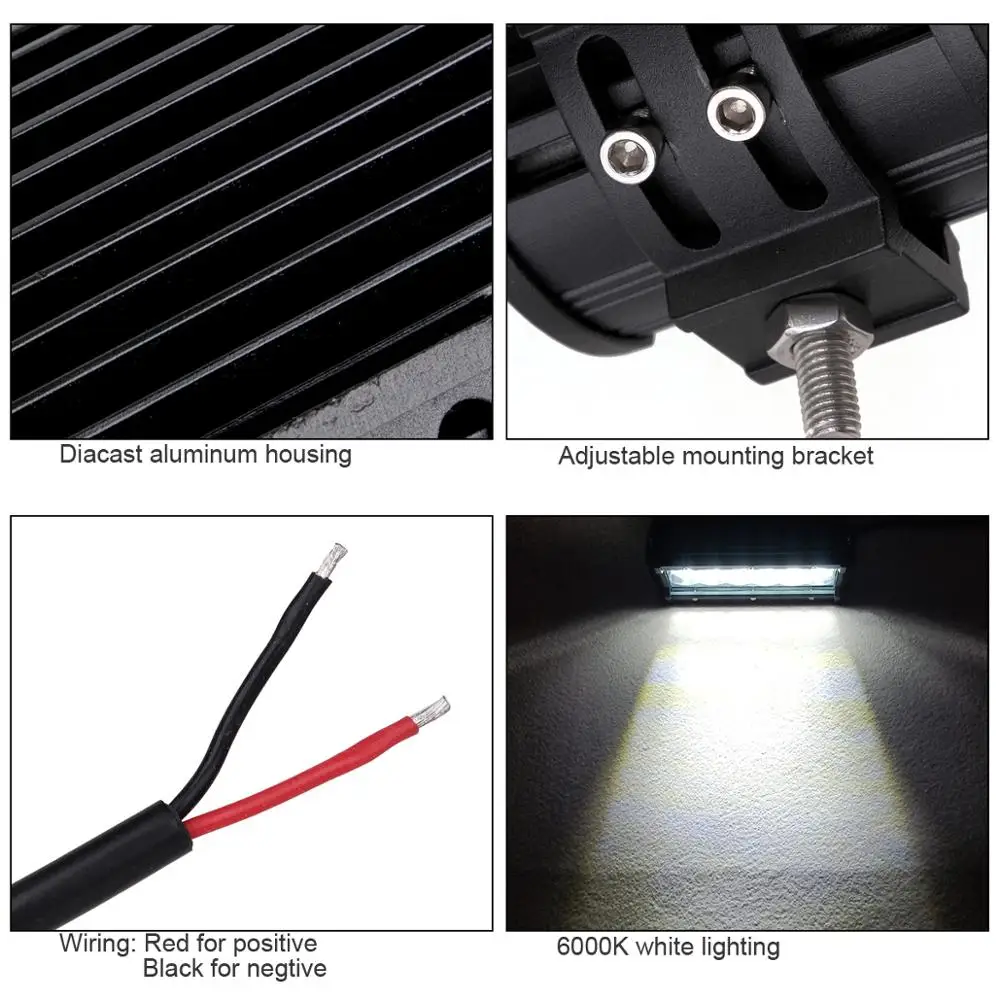 Diacast aluminum housing

Adjustable mounting bracket

Wiring: Red for positive
Black for negtive

6000K white lighting