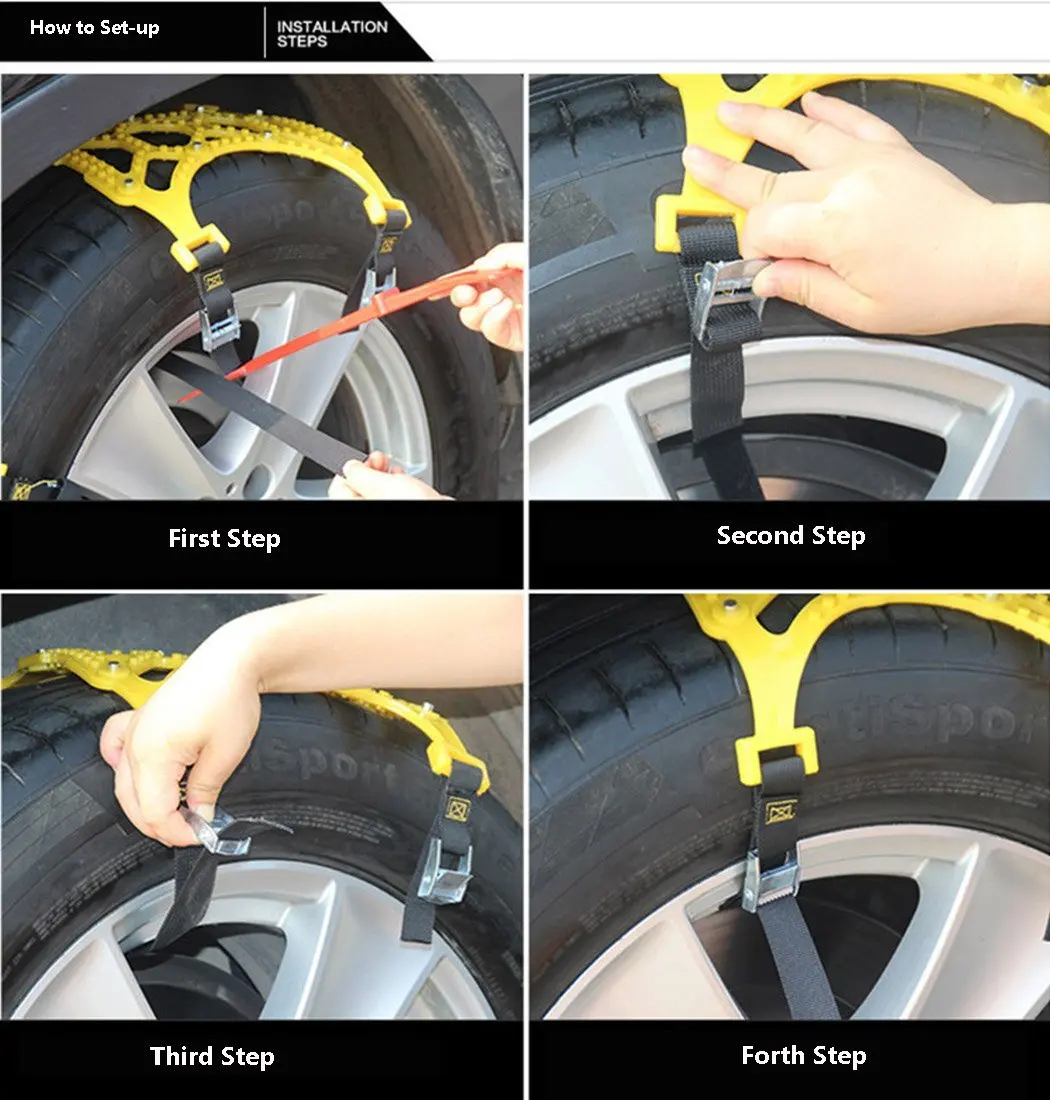 How to Set-up
INSTALLATION STEPS

First Step

Second Step

Third Step

Forth Step