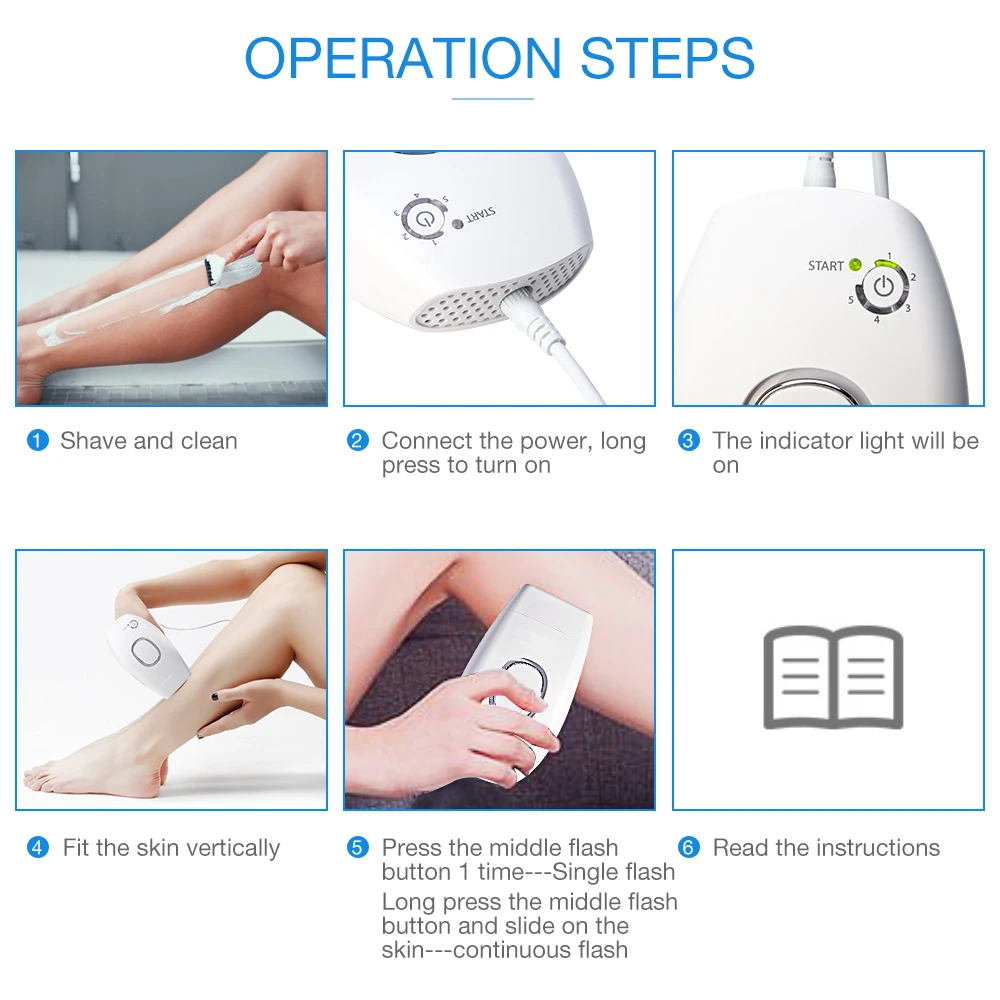 OPERATION STEPS

START

START
1
2
3
4
5

1 Shave and clean

2 Connect the power, long press to turn on

3 The indicator light will be on

4 Fit the skin vertically

5 Press the middle flash button 1 time---Single flash

Long press the middle flash button and slide on the skin---continuous flash

6 Read the instructions