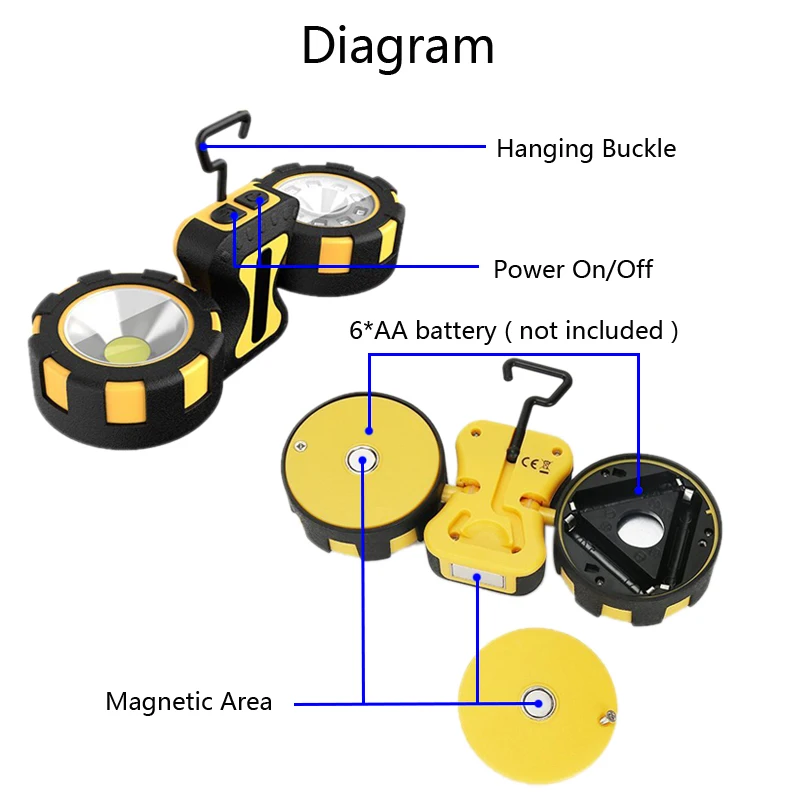 Diagram

Hanging Buckle

Power On/Off

6*AA battery ( not included )

CE

Magnetic Area