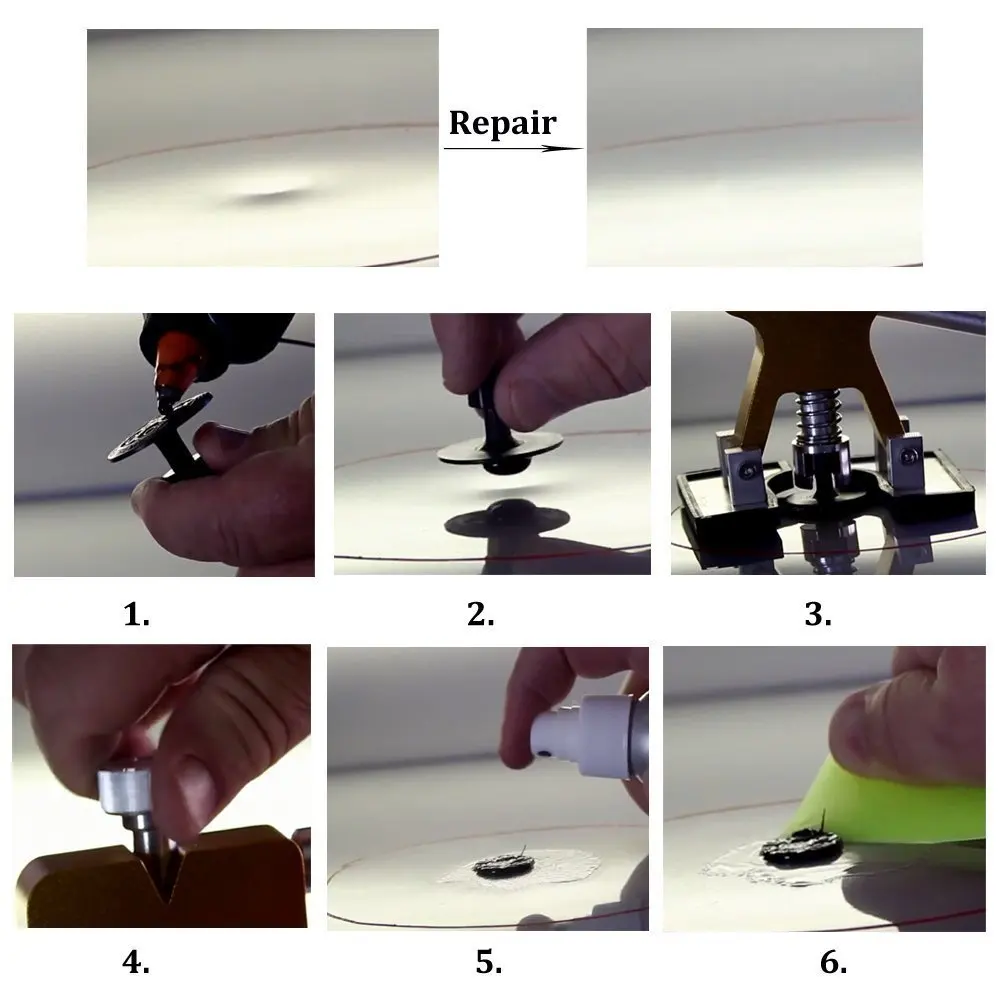 Repair

1.

2.

3.

4.

5.

6.