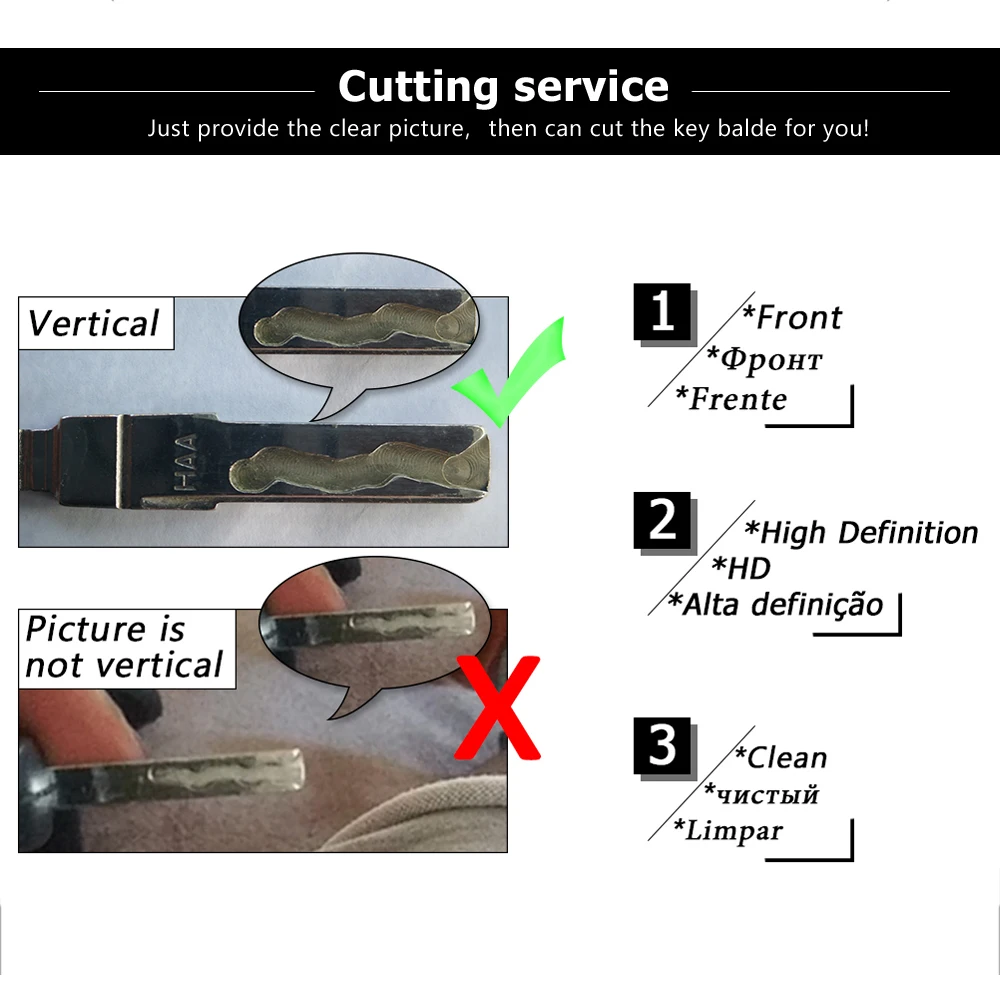 Cutting service

Just provide the clear picture, then can cut the key balde for you!

Vertical

HAA

Picture is not vertical

1 *Front
*Фронт
*Frente

2 *High Definition
*HD
*Alta definição

3 *Clean
*чистый
*Limpar