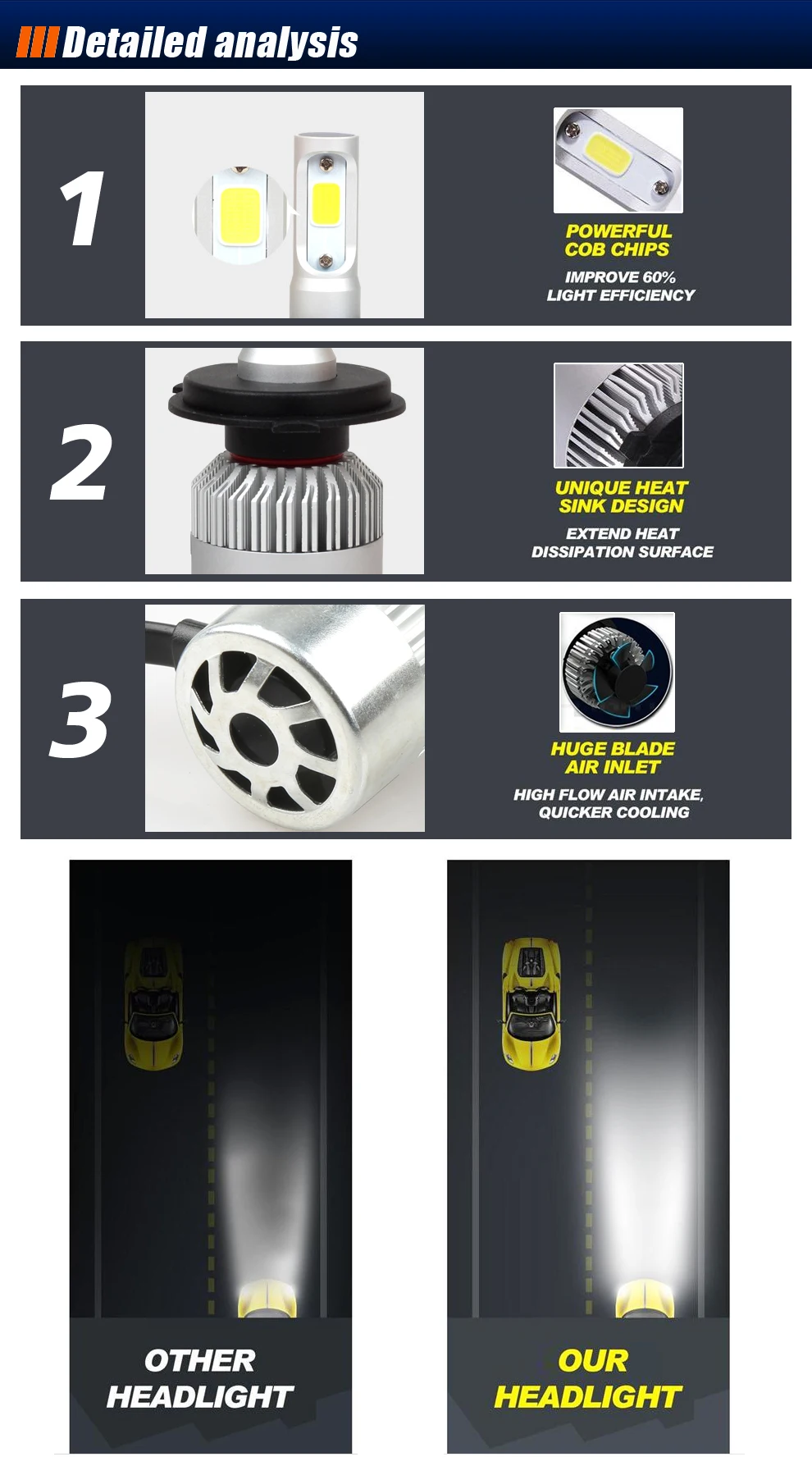 Detailed analysis

1

POWERFUL COB CHIPS

IMPROVE 60% LIGHT EFFICIENCY

2

UNIQUE HEAT SINK DESIGN

EXTEND HEAT DISSIPATION SURFACE

3

HUGE BLADE AIR INLET

HIGH FLOW AIR INTAKE, QUICKER COOLING

OTHER HEADLIGHT

OUR HEADLIGHT