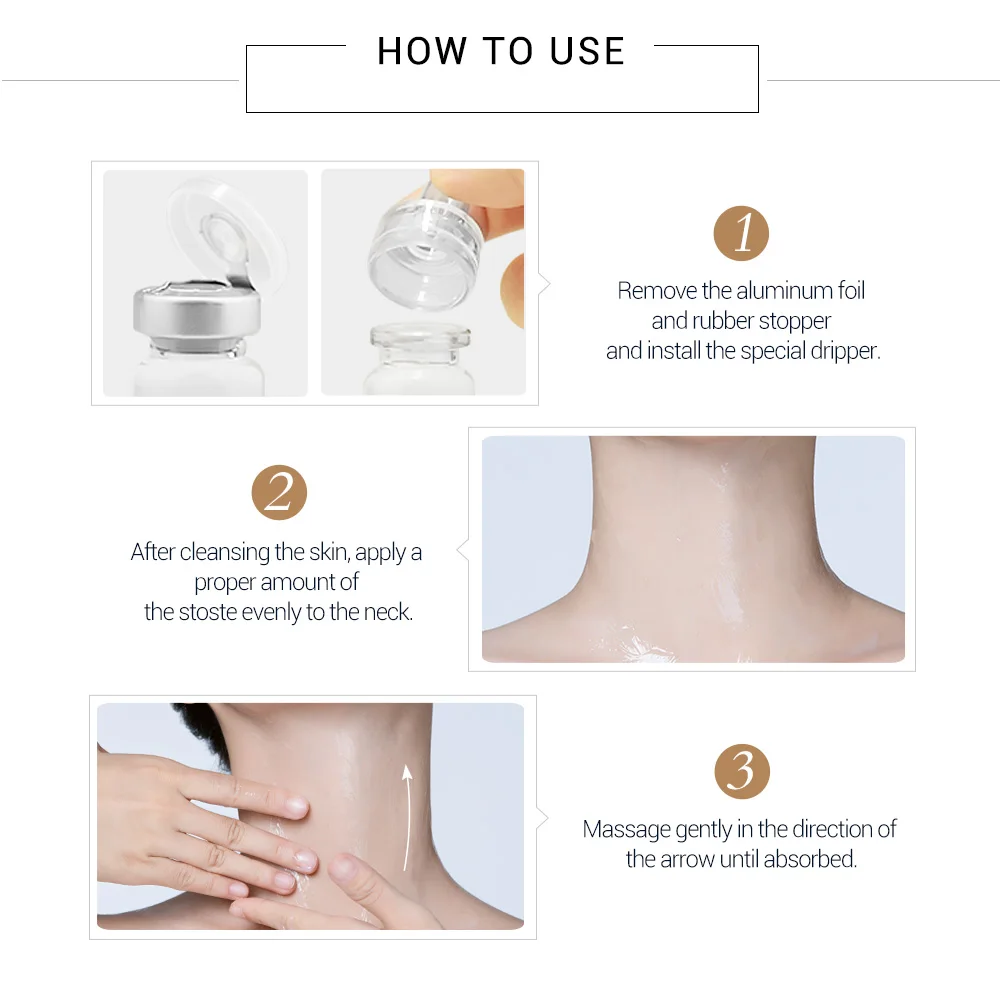 HOW TO USE

1

Remove the aluminum foil and rubber stopper and install the special dripper.

2

After cleansing the skin, apply a proper amount of the stoste evenly to the neck.

3

Massage gently in the direction of the arrow until absorbed.