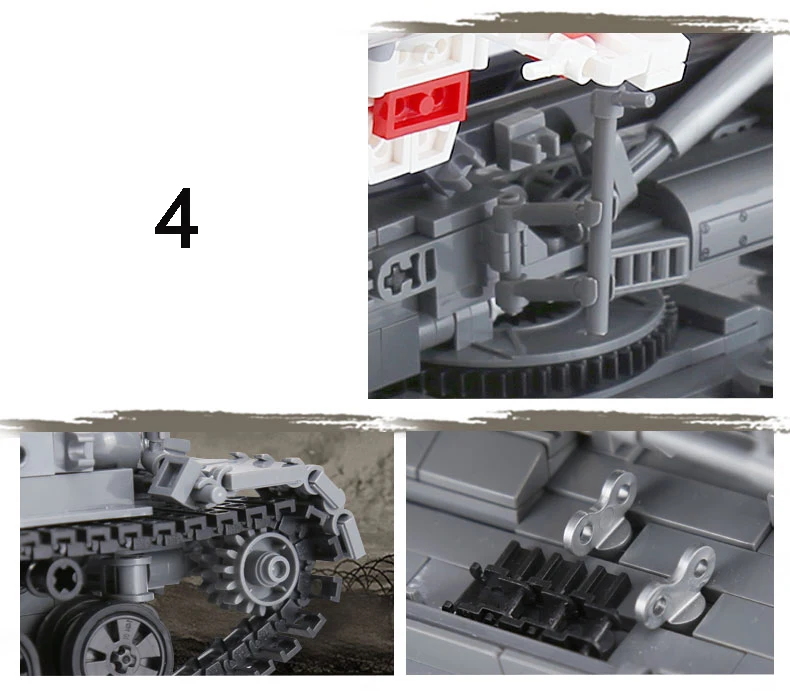 4