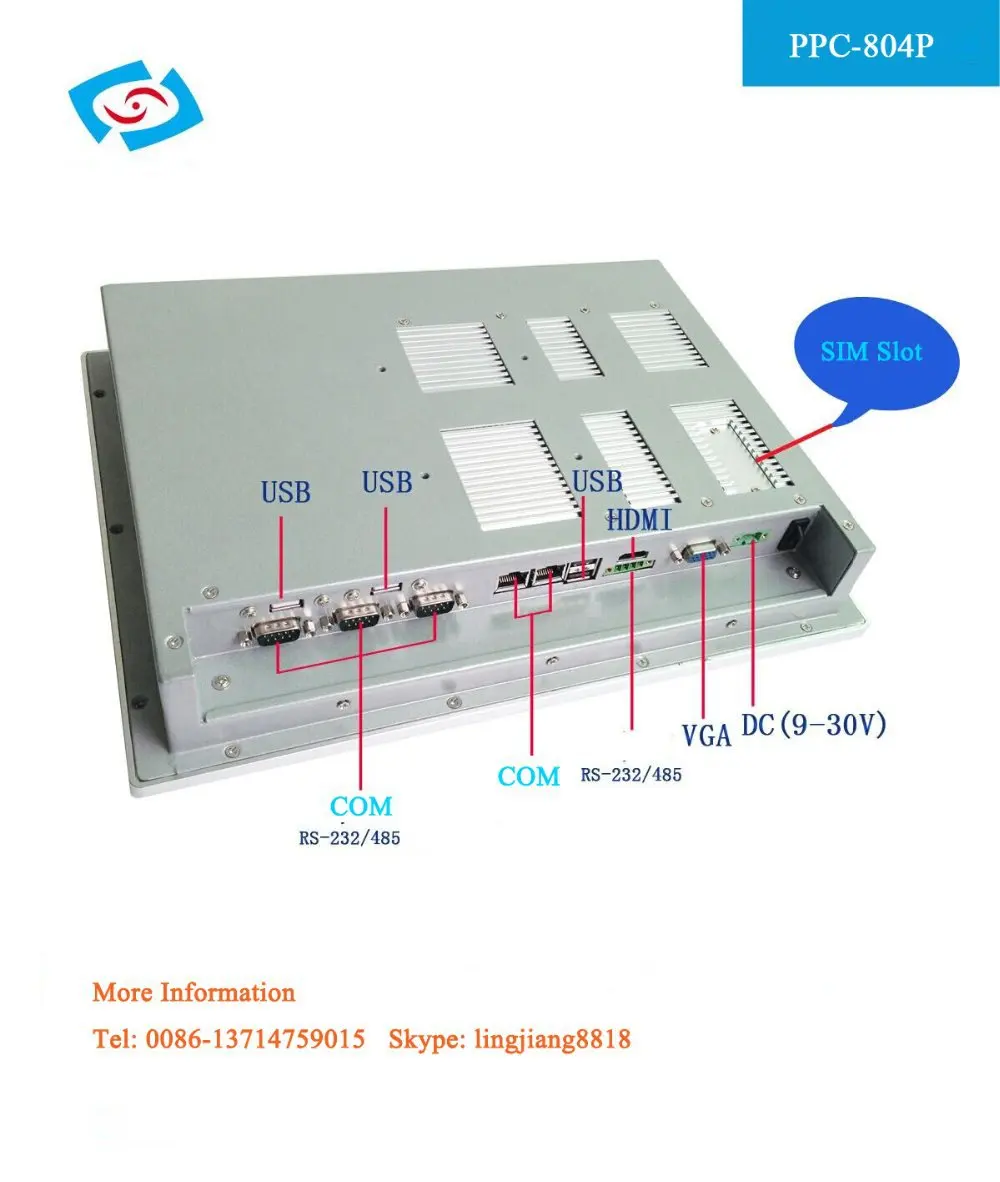 PPC-804P

SIM Slot

USB

USB

USB

HDMI

VGA

DC(9-30V)

COM

RS-232/485

COM

RS-232/485

More Information

Tel: 0086-13714759015 Skype: lingjiang8818