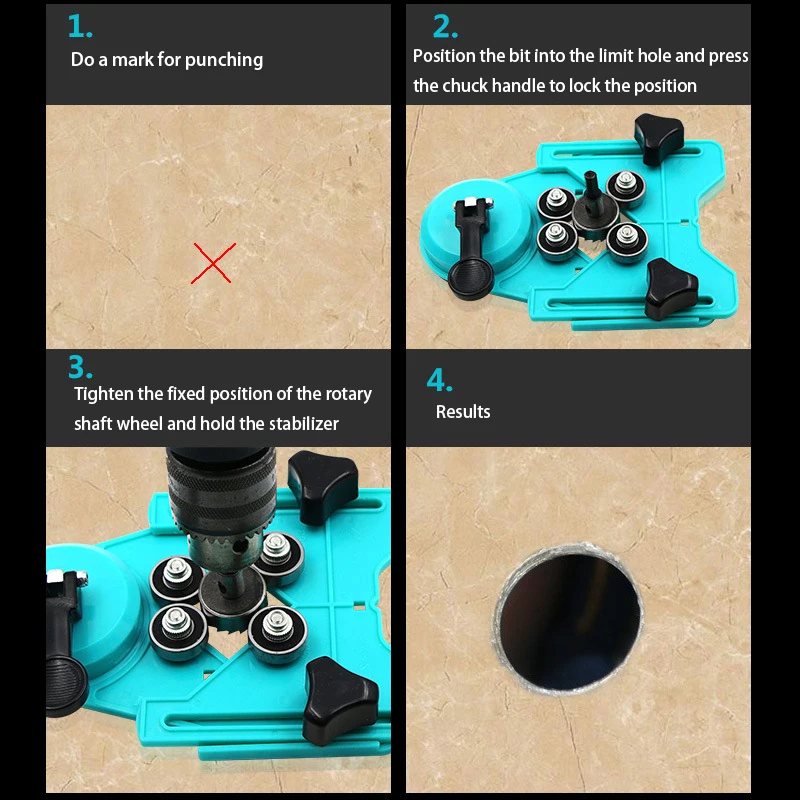 1.
Do a mark for punching

2.
Position the bit into the limit hole and press the chuck handle to lock the position

3.
Tighten the fixed position of the rotary shaft wheel and hold the stabilizer

4.
Results