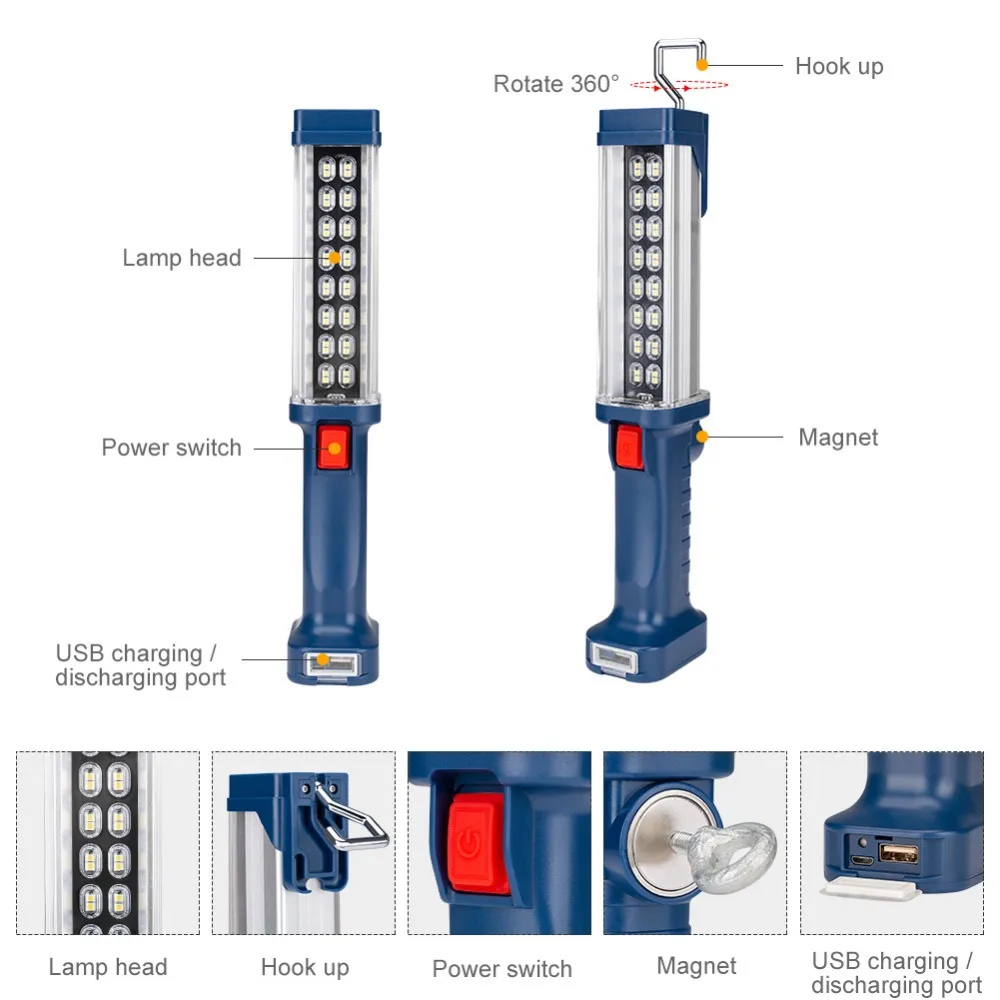 Rotate 360°

Hook up

Lamp head

Power switch

Magnet

USB charging / discharging port

Lamp head

Hook up

Power switch

Magnet

USB charging / discharging port