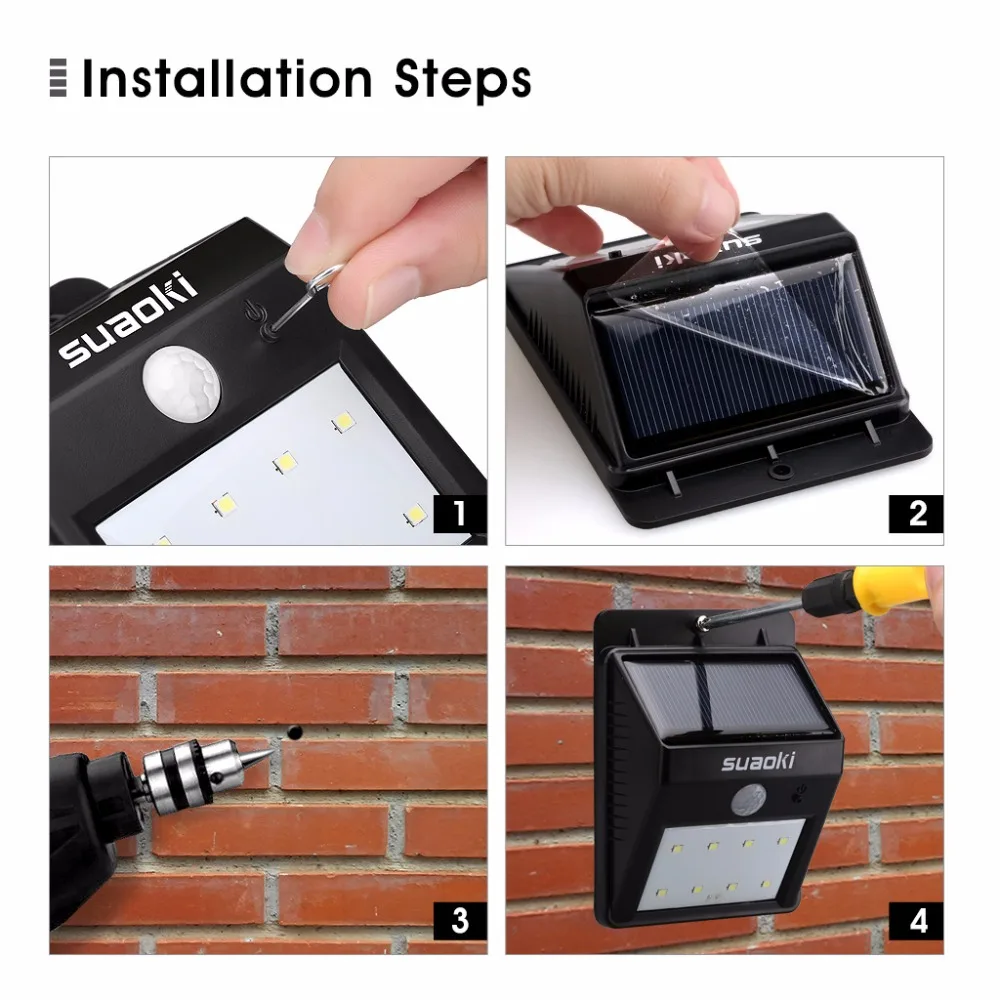 Installation Steps

suaoki

1

suaoki

2

3

suaoki

4