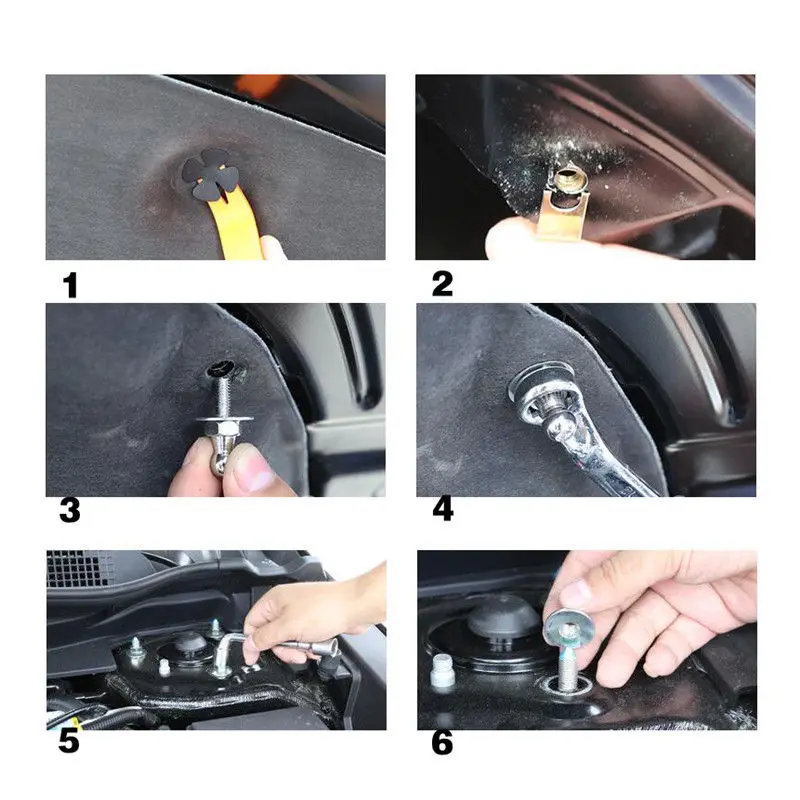 1

2

3

4

5

6