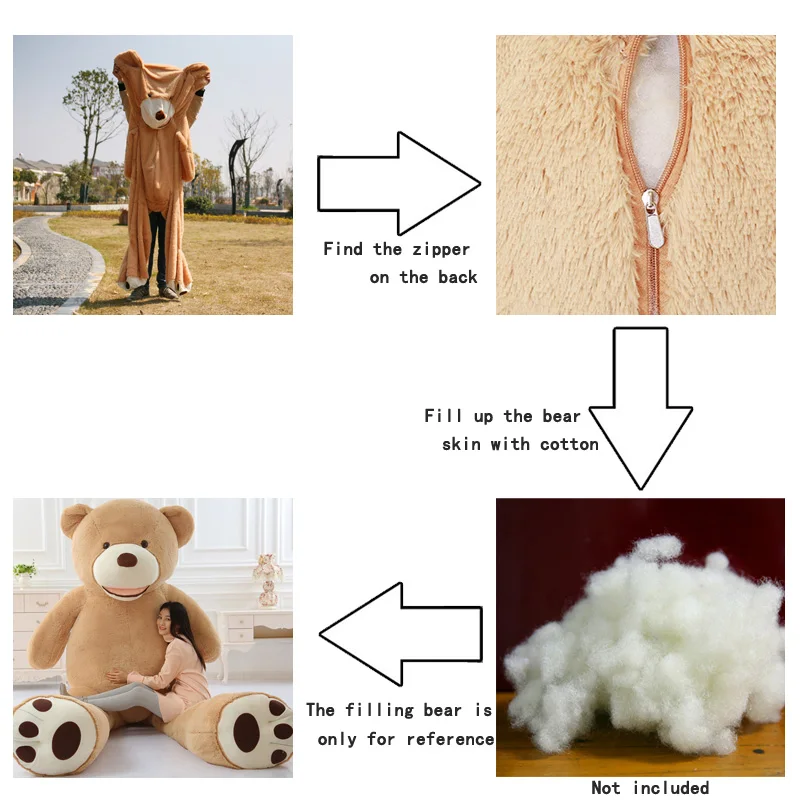 Find the zipper
on the back

Fill up the bear
skin with cotton

The filling bear is
only for reference

Not included