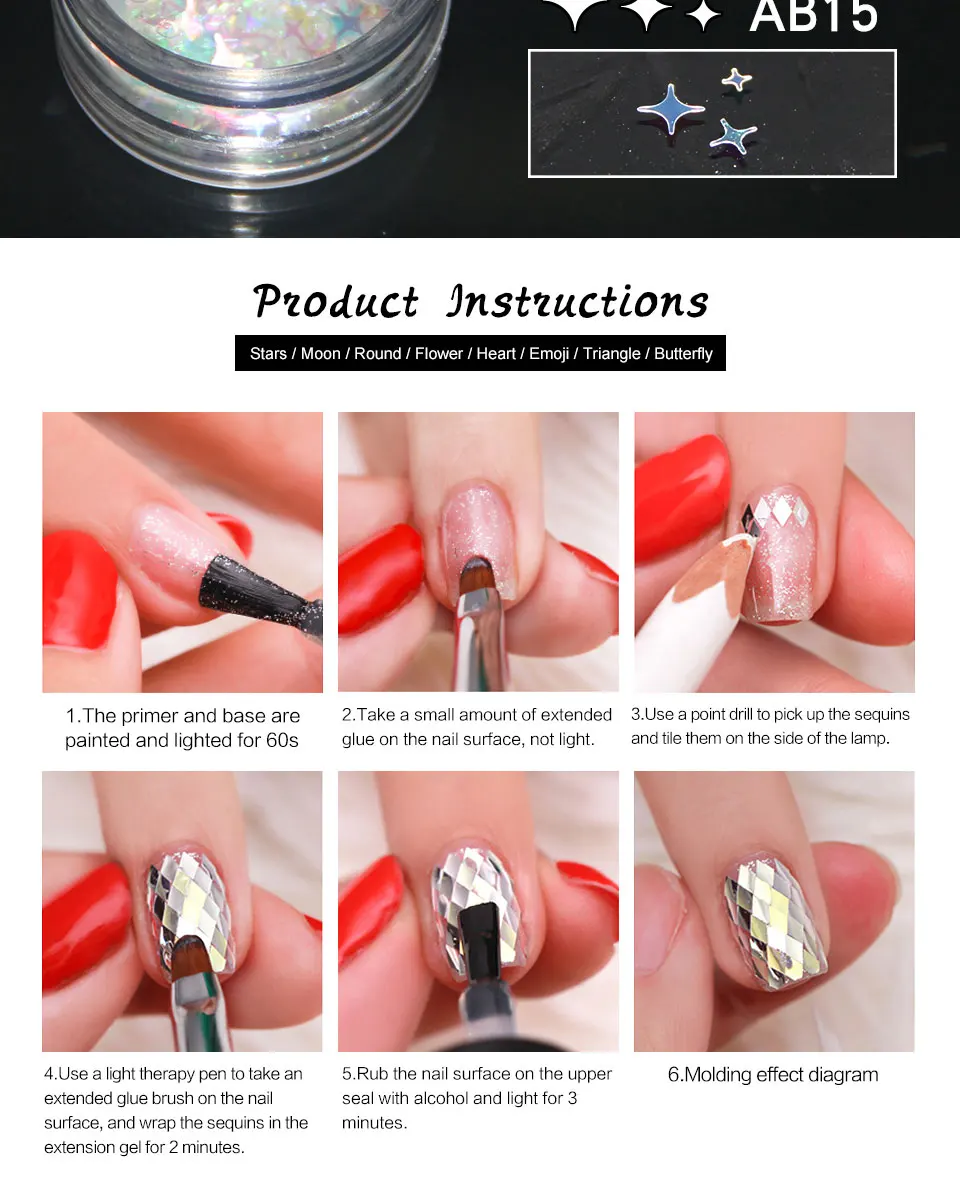 AB15

Product Instructions

Stars / Moon / Round / Flower / Heart / Emoji / Triangle / Butterfly

1.The primer and base are painted and lighted for 60s

2.Take a small amount of extended glue on the nail surface, not light.

3.Use a point drill to pick up the sequins and tile them on the side of the lamp.

4.Use a light therapy pen to take an extended glue brush on the nail surface, and wrap the sequins in the extension gel for 2 minutes.

5.Rub the nail surface on the upper seal with alcohol and light for 3 minutes.

6.Molding effect diagram