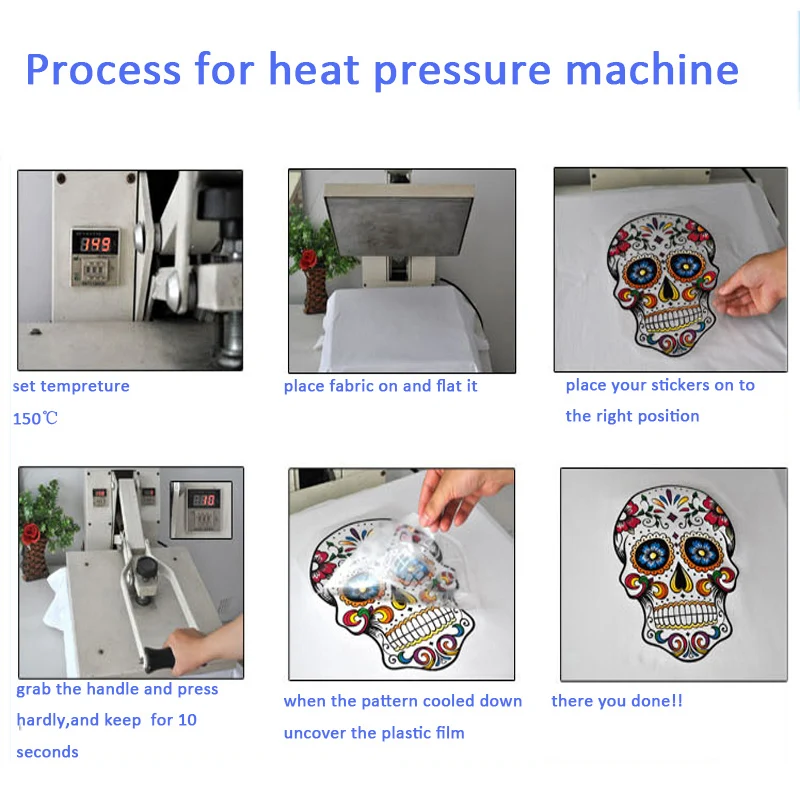 Process for heat pressure machine

149

set tempreture 150℃

place fabric on and flat it

place your stickers on to the right position

10

grab the handle and press hardly,and keep for 10 seconds

when the pattern cooled down uncover the plastic film

there you done!!