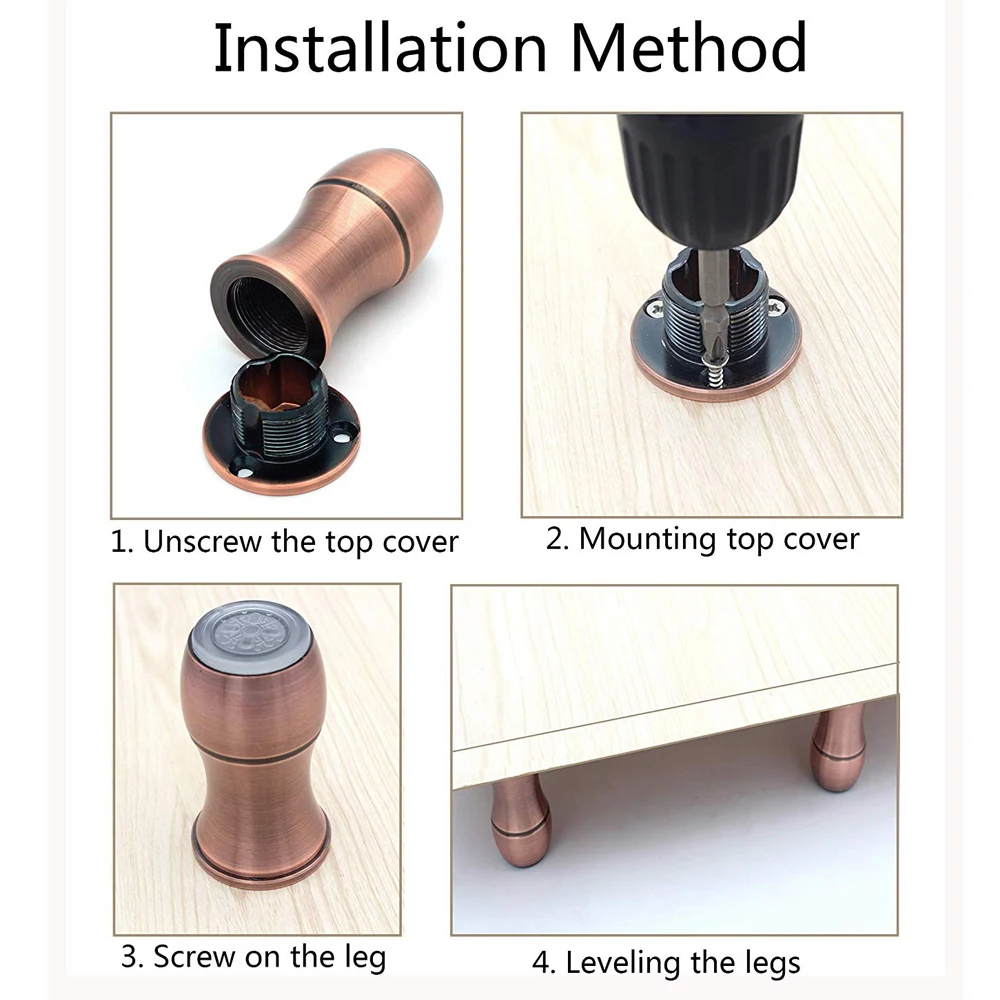 Installation Method

1. Unscrew the top cover

2. Mounting top cover

3. Screw on the leg

4. Leveling the legs