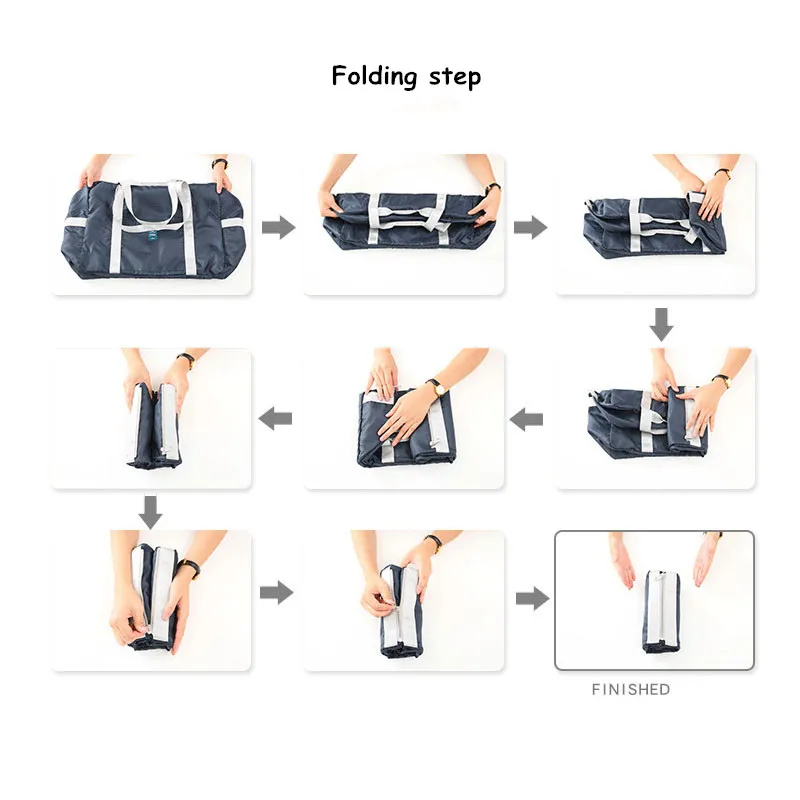 Folding step

FINISHED