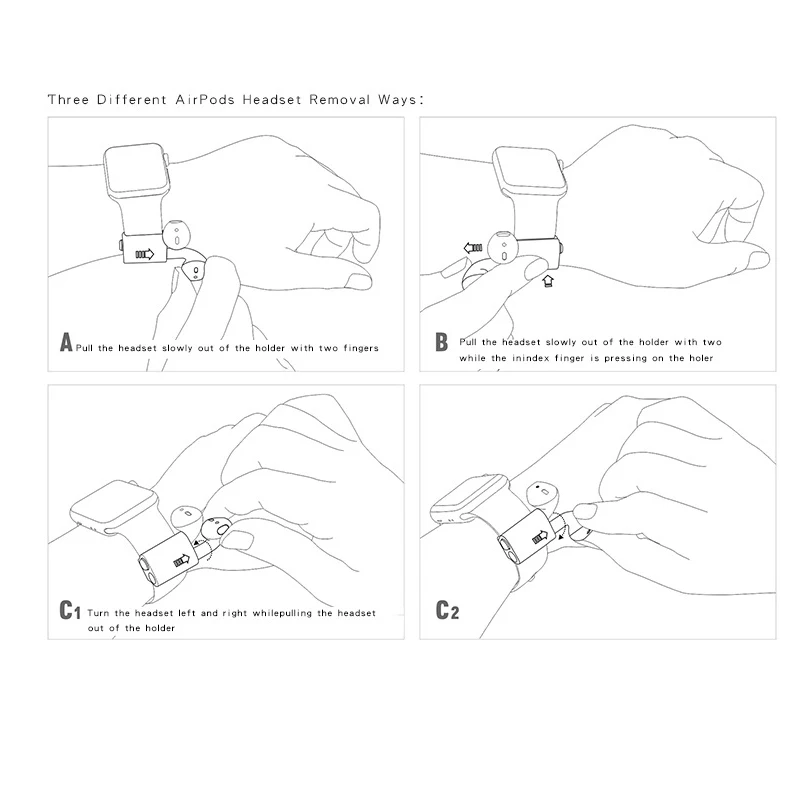 Three Different AirPods Headset Removal Ways:

A Pull the headset slowly out of the holder with two fingers

B Pull the headset slowly out of the holder with two while the inindex finger is pressing on the holer

C1 Turn the headset left and right whilepulling the headset out of the holder

C2