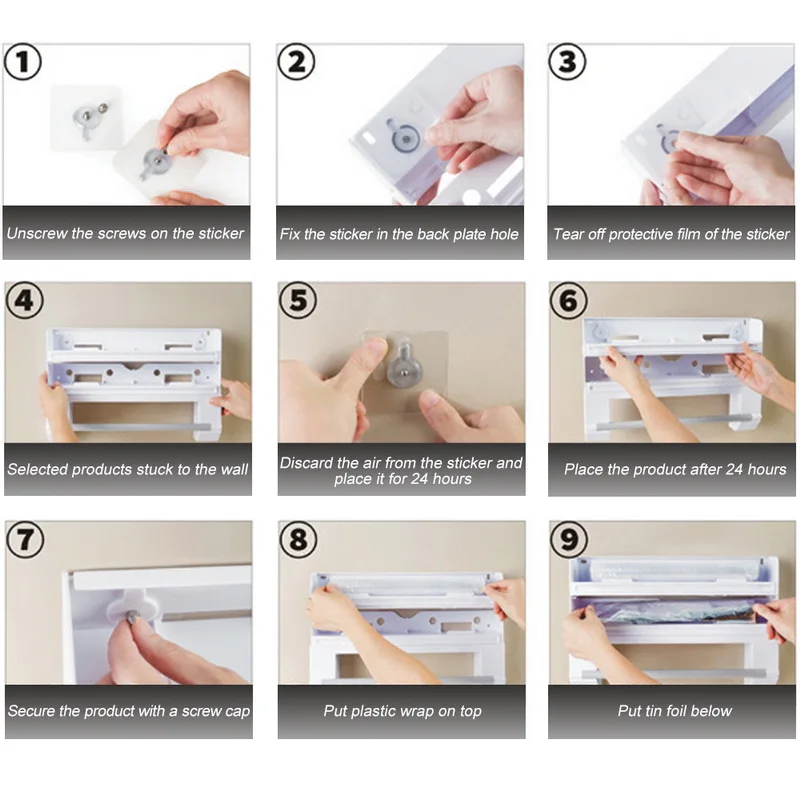 1
Unscrew the screws on the sticker

2
Fix the sticker in the back plate hole

3
Tear off protective film of the sticker

4
Selected products stuck to the wall

5
Discard the air from the sticker and place it for 24 hours

6
Place the product after 24 hours

7
Secure the product with a screw cap

8
Put plastic wrap on top

9
Put tin foil below