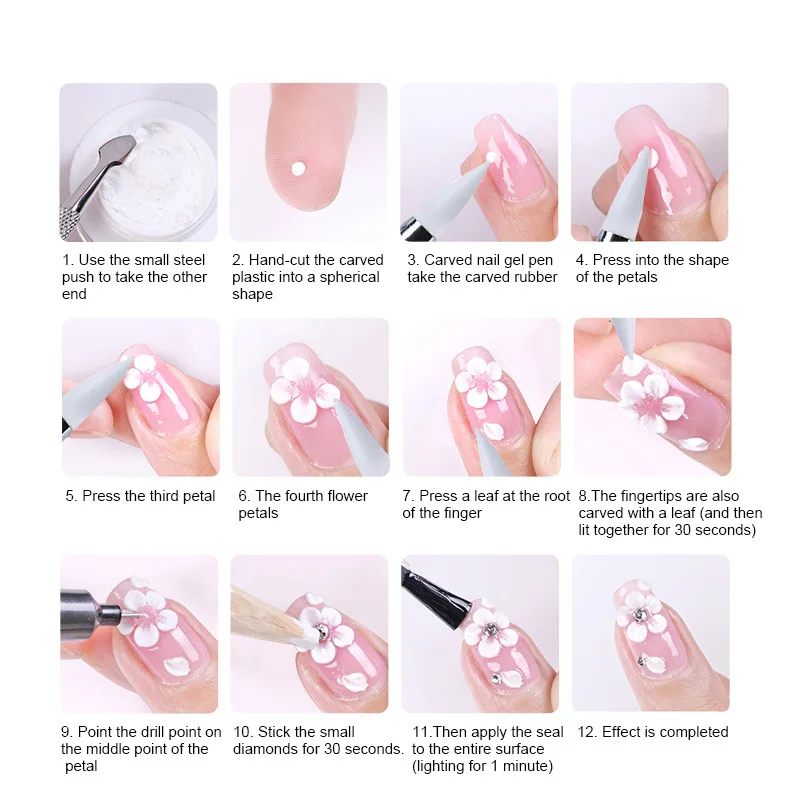 1. Use the small steel push to take the other end

2. Hand-cut the carved plastic into a spherical shape

3. Carved nail gel pen take the carved rubber

4. Press into the shape of the petals

5. Press the third petal

6. The fourth flower petals

7. Press a leaf at the root of the finger

8.The fingertips are also carved with a leaf (and then lit together for 30 seconds)

9. Point the drill point on the middle point of the petal

10. Stick the small diamonds for 30 seconds.

11.Then apply the seal to the entire surface (lighting for 1 minute)

12. Effect is completed