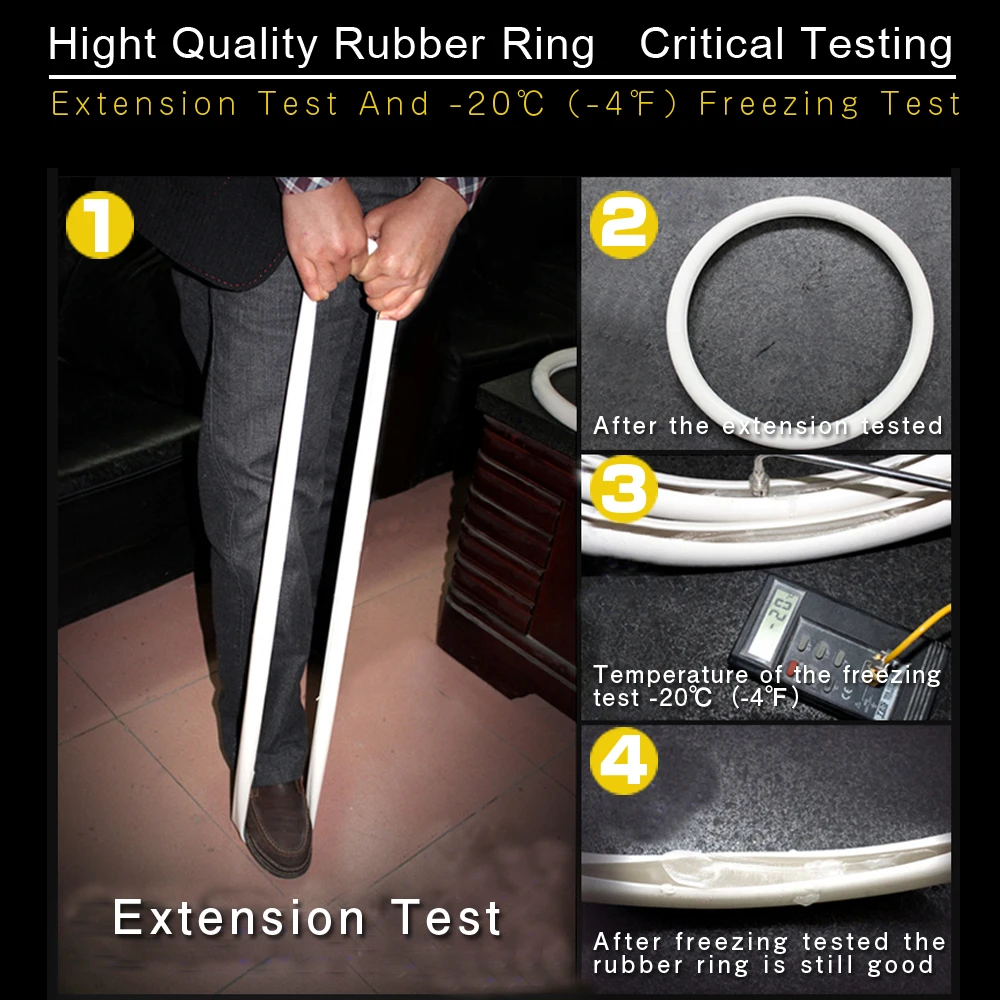 Hight Quality Rubber Ring   Critical Testing

Extension Test And -20℃ (-4℉) Freezing Test

1

Extension Test

2

After the extension tested

3

-20

Temperature of the freezing test -20℃ (-4℉)

4

After freezing tested the rubber ring is still good