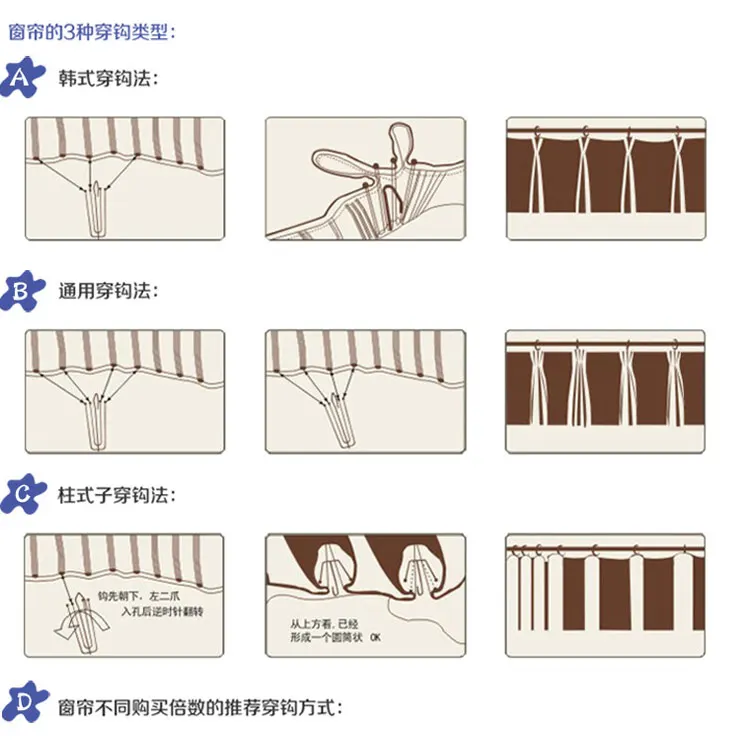 窗帘的3种穿钩类型：

A 韩式穿钩法：

B 通用穿钩法：

C 柱式子穿钩法：

钩先朝下，左二爪入孔后逆时针翻转

从上方看，已经形成一个圆筒状 OK

D 窗帘不同购买倍数的推荐穿钩方式：