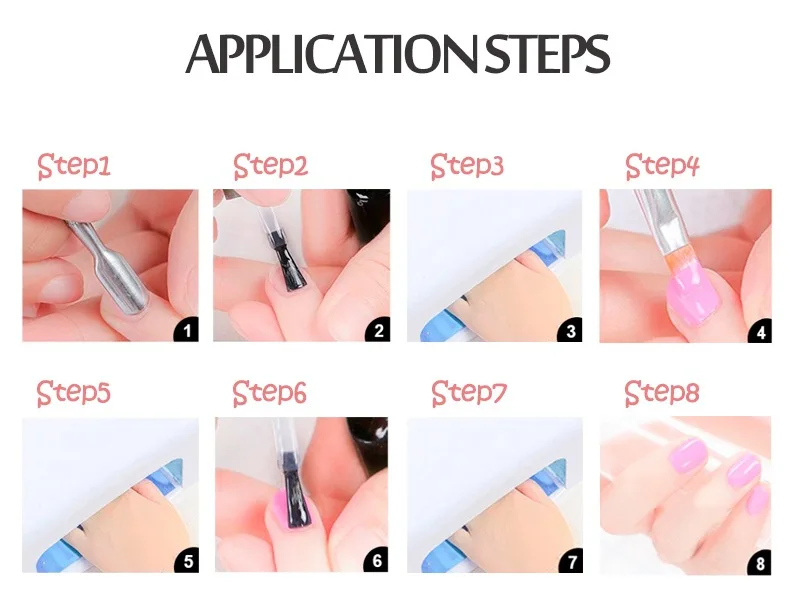 APPLICATION STEPS

Step1

1

Step2

2

Step3

3

Step4

4

Step5

5

Step6

6

Step7

7

Step8

8