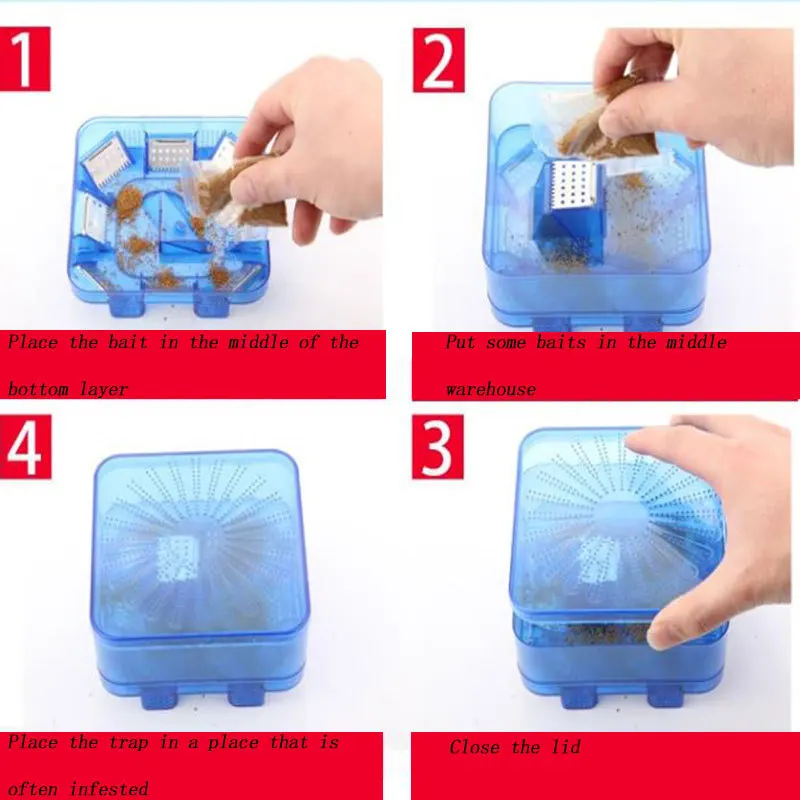 1

Place the bait in the middle of the bottom layer

2

Put some baits in the middle warehouse

4

Place the trap in a place that is often infested

3

Close the lid