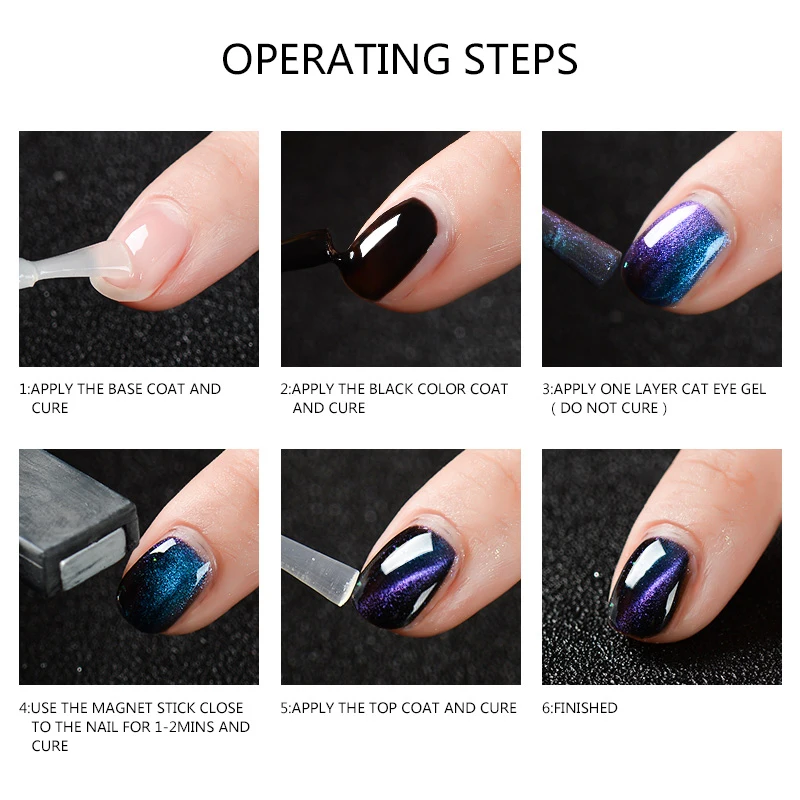 OPERATING STEPS

1:APPLY THE BASE COAT AND CURE

2:APPLY THE BLACK COLOR COAT AND CURE

3:APPLY ONE LAYER CAT EYE GEL ( DO NOT CURE )

4:USE THE MAGNET STICK CLOSE TO THE NAIL FOR 1-2MINS AND CURE

5:APPLY THE TOP COAT AND CURE

6:FINISHED