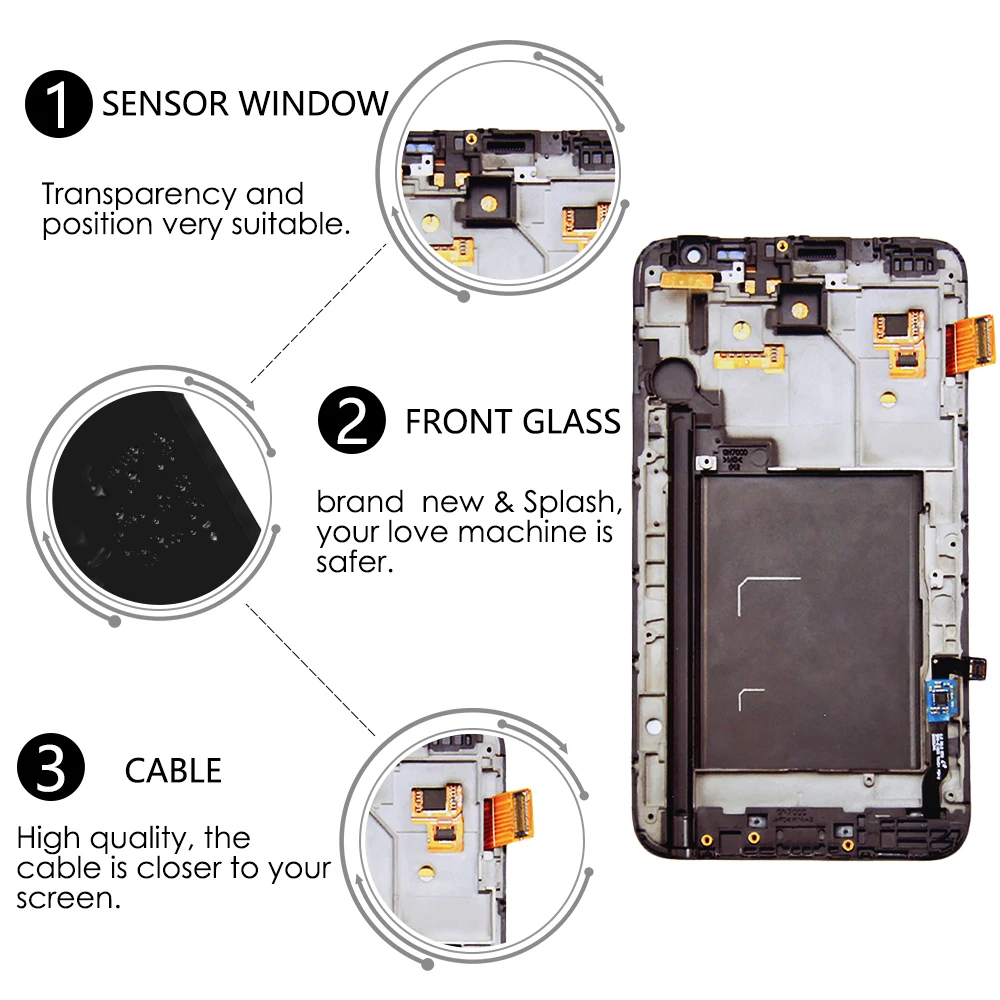 1 SENSOR WINDOW

Transparency and position very suitable.

2 FRONT GLASS

brand new & Splash, your love machine is safer.

3 CABLE

High quality, the cable is closer to your screen.