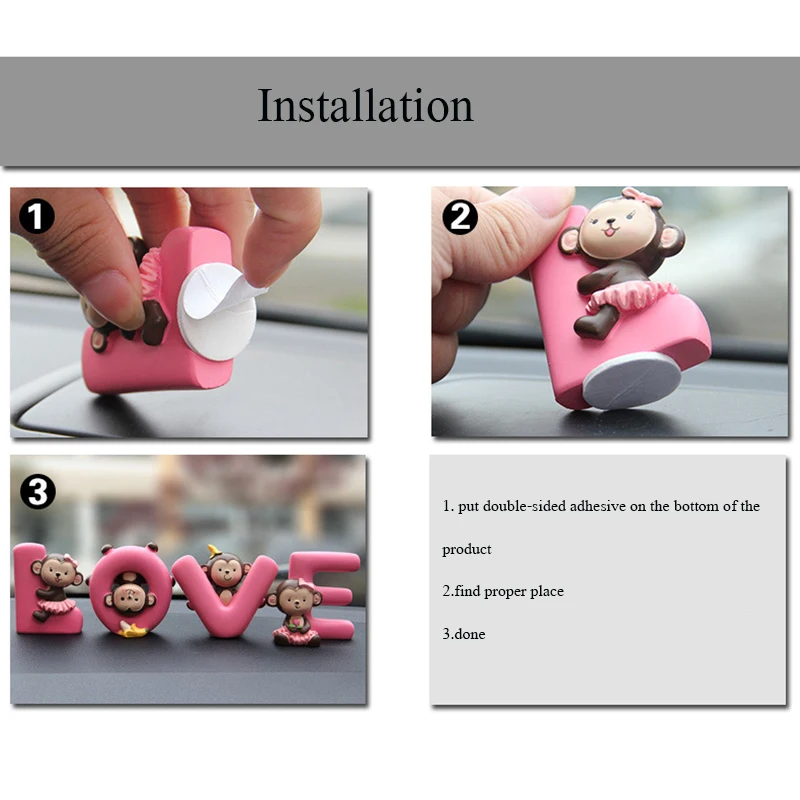 Installation

1

2

3

LOVE

1. put double-sided adhesive on the bottom of the product

2.find proper place

3.done