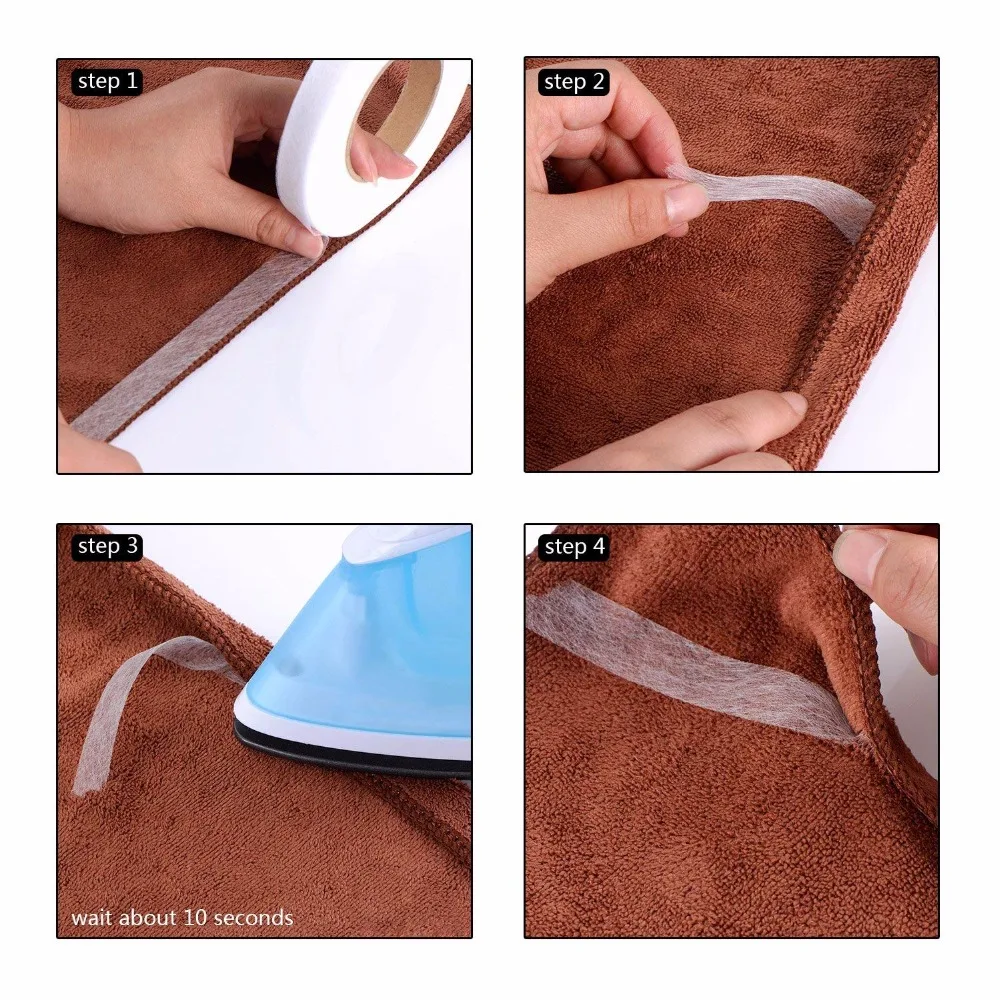 step 1

step 2

step 3

wait about 10 seconds

step 4