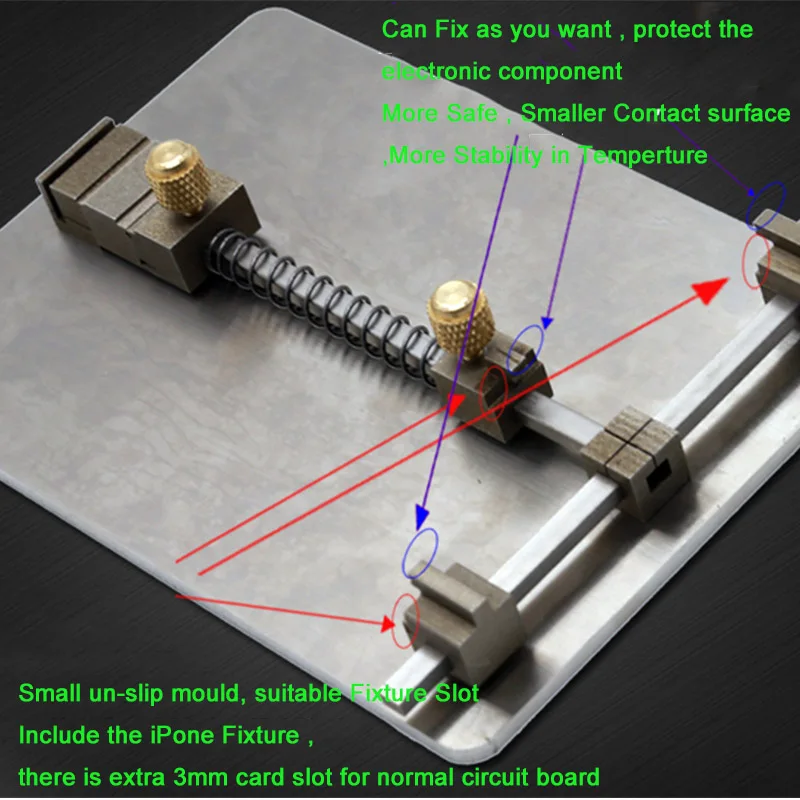 Can Fix as you want , protect the electronic component
More Safe , Smaller Contact surface ,More Stability in Temperture

Small un-slip mould, suitable Fixture Slot
Include the iPone Fixture ,
there is extra 3mm card slot for normal circuit board