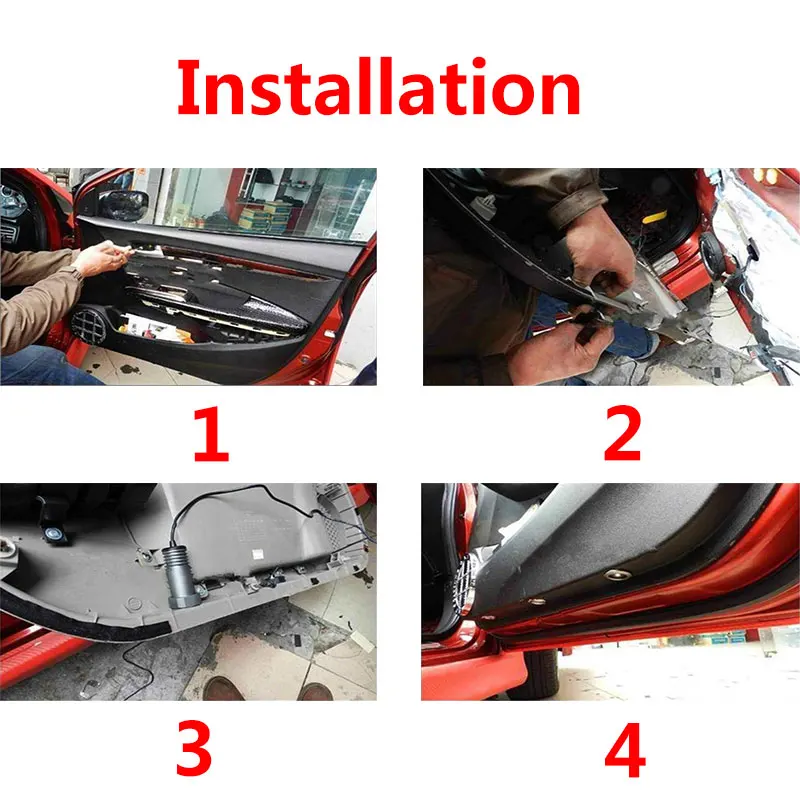 Installation

1

2

3

4