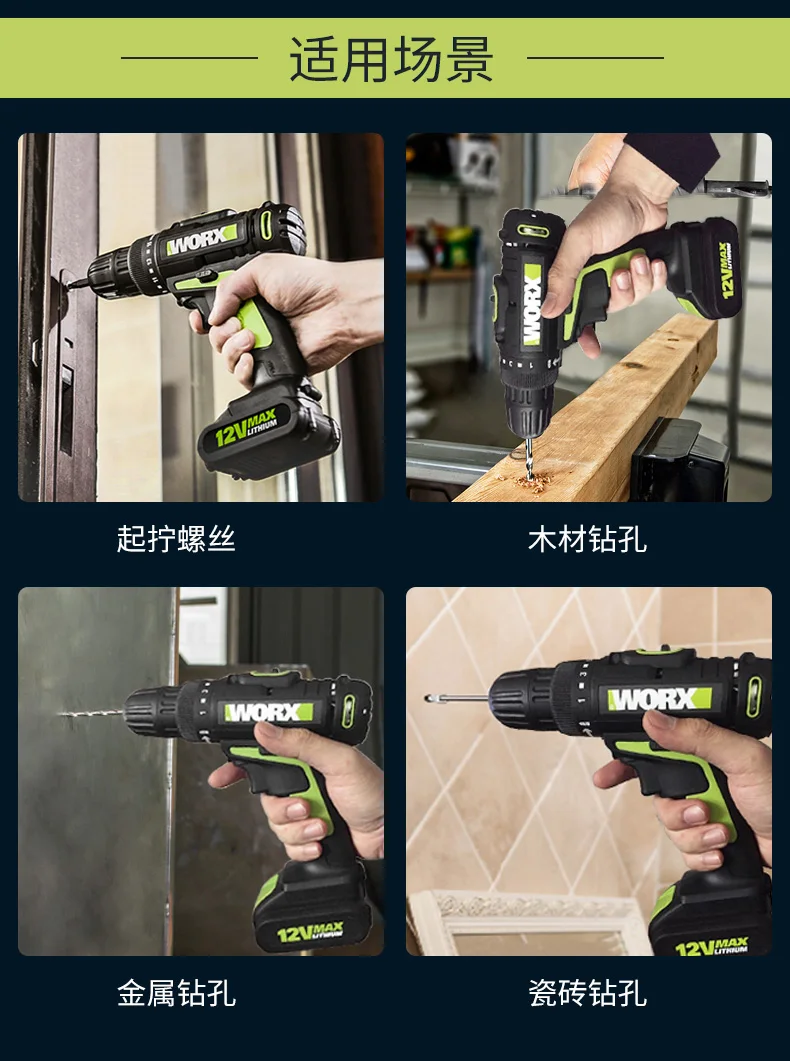 适用场景

WORX
12V MAX LITHIUM

起拧螺丝

WORX
12V MAX LITHIUM

木材钻孔

WORX
12V MAX LITHIUM

金属钻孔

WORX
12V MAX LITHIUM

瓷砖钻孔