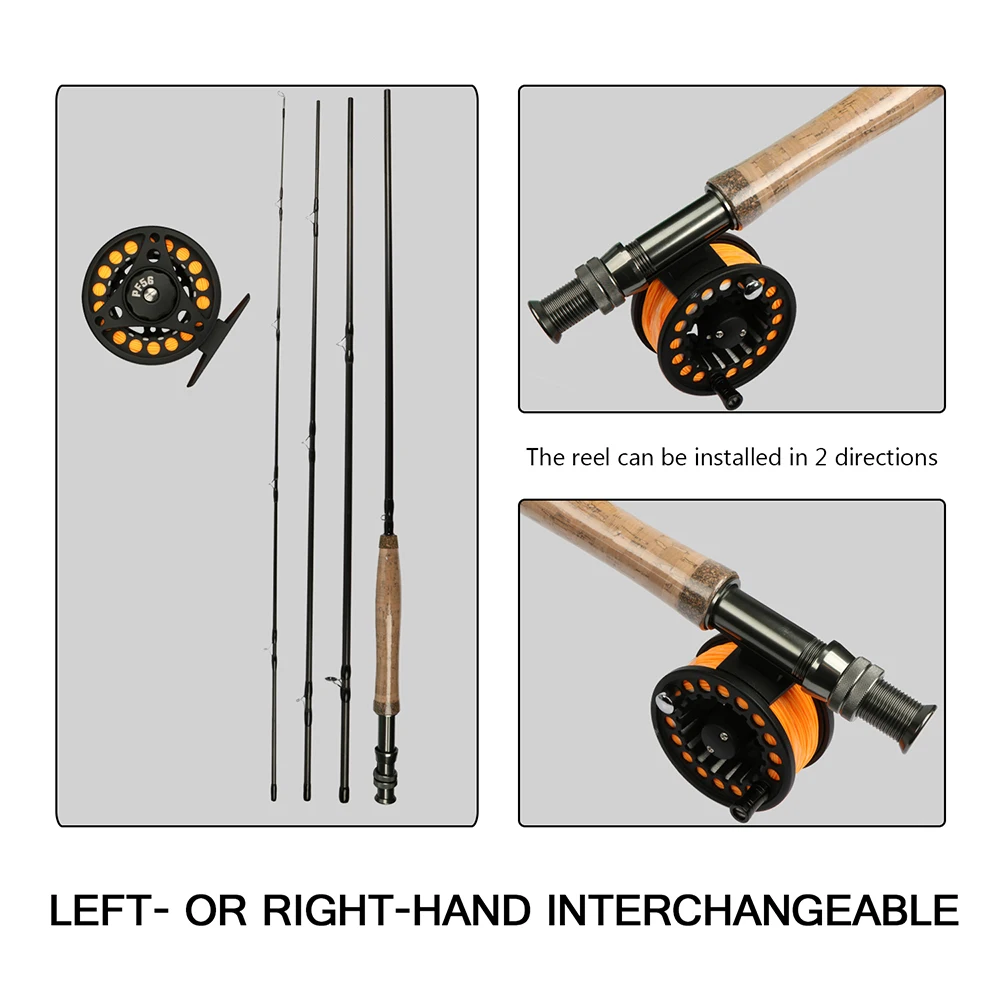 PF56

The reel can be installed in 2 directions

LEFT- OR RIGHT-HAND INTERCHANGEABLE