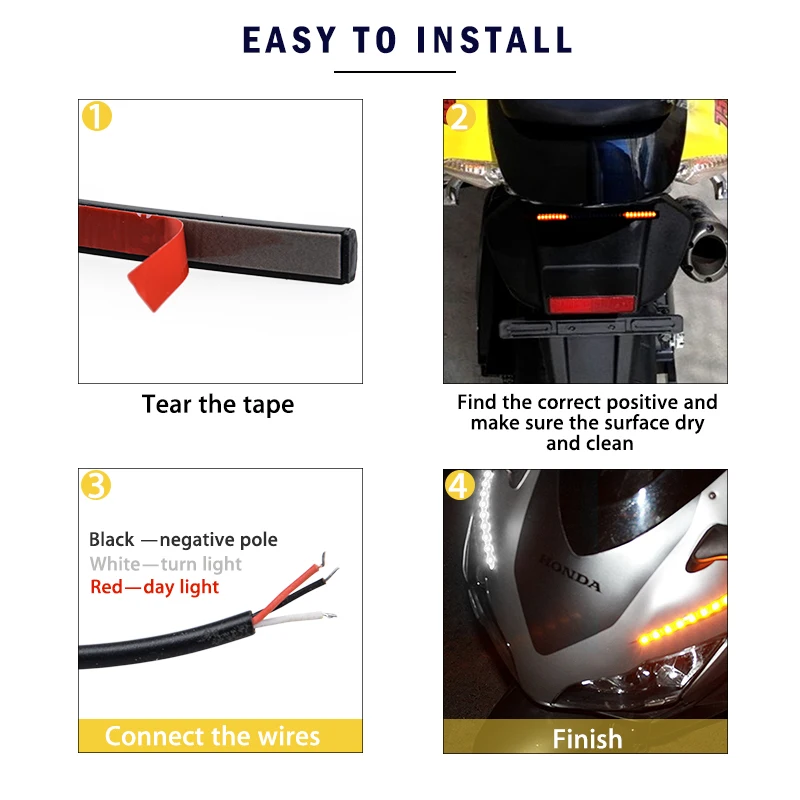 EASY TO INSTALL

1

Tear the tape

2

Find the correct positive and make sure the surface dry and clean

3

Black —negative pole
White—turn light
Red—day light

Connect the wires

4

HONDA

Finish