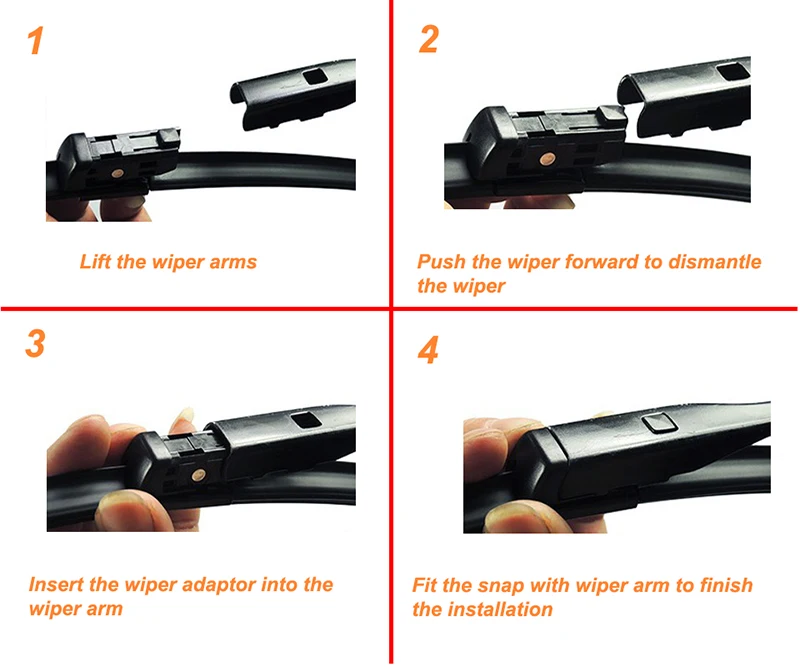 1

Lift the wiper arms

2

Push the wiper forward to dismantle the wiper

3

Insert the wiper adaptor into the wiper arm

4

Fit the snap with wiper arm to finish the installation