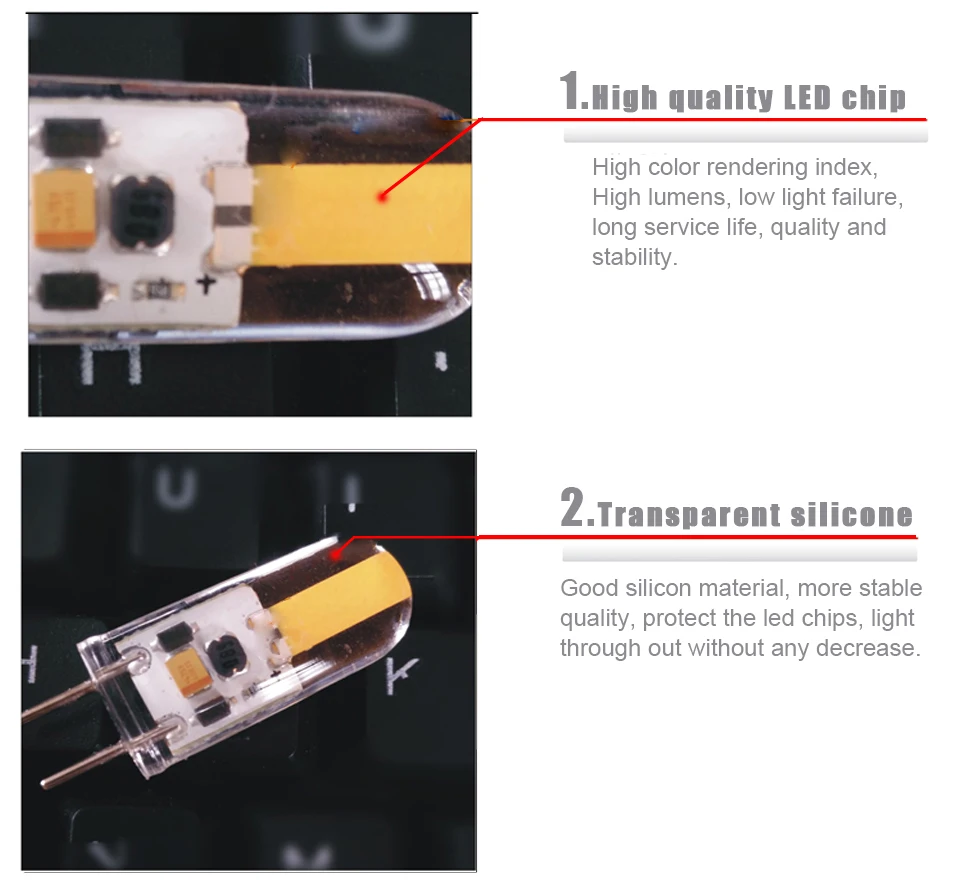 1.High quality LED chip

High color rendering index, High lumens, low light failure, long service life, quality and stability.

2.Transparent silicone

Good silicon material, more stable quality, protect the led chips, light through out without any decrease.