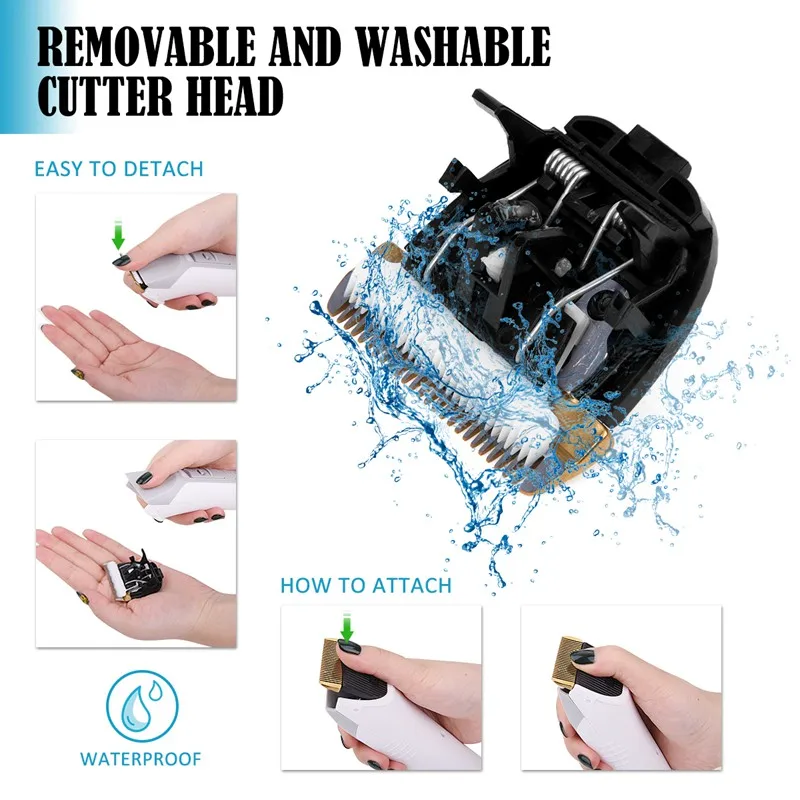 REMOVABLE AND WASHABLE CUTTER HEAD

EASY TO DETACH

HOW TO ATTACH

WATERPROOF