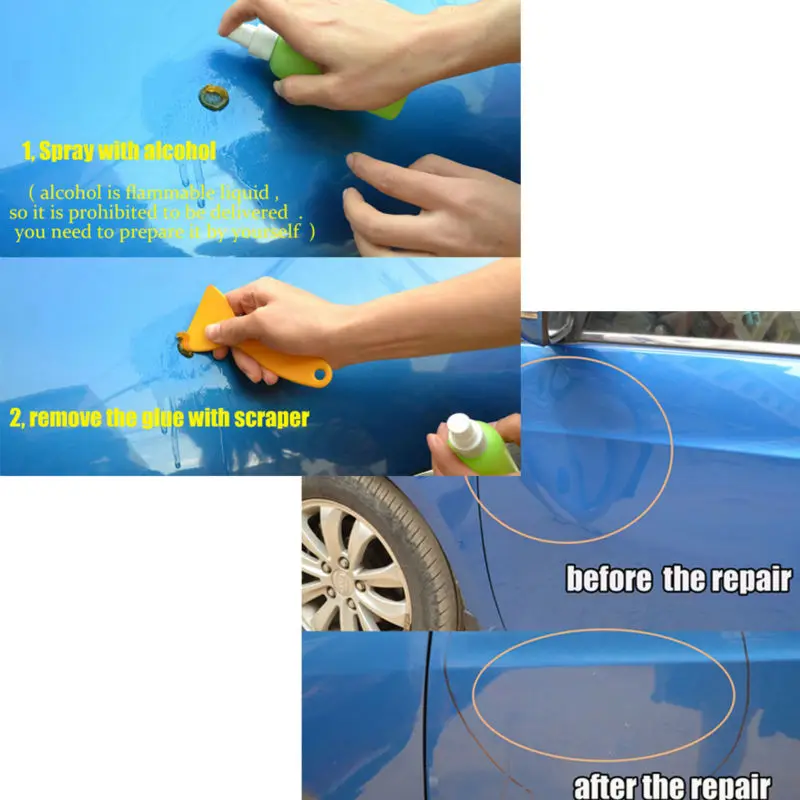 1, Spray with alcohol

( alcohol is flammable liquid , so it is prohibited to be delivered . you need to prepare it by yourself )

2, remove the glue with scraper

before the repair

after the repair