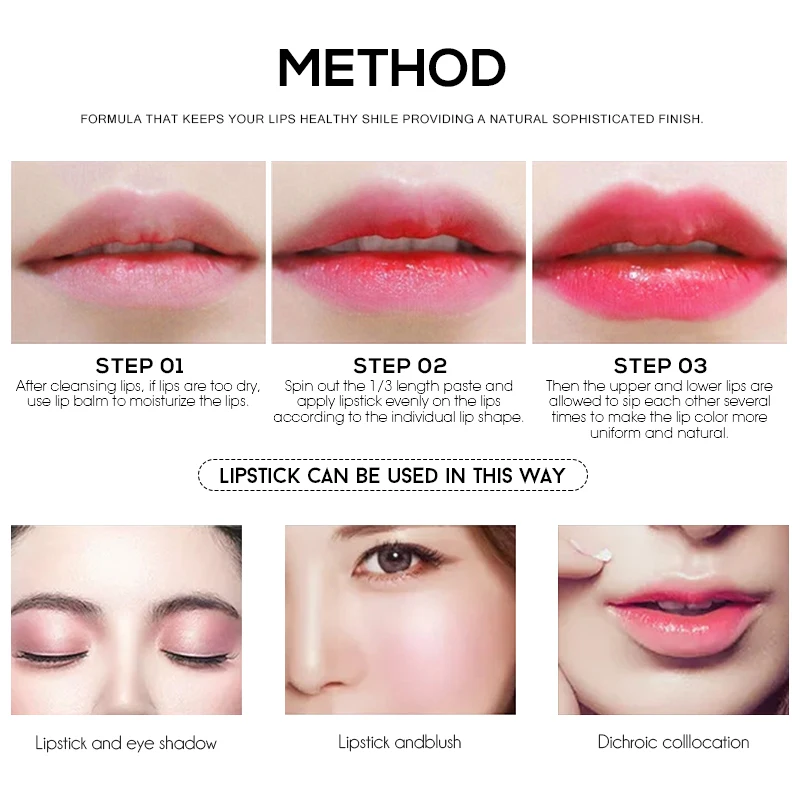 METHOD

FORMULA THAT KEEPS YOUR LIPS HEALTHY SHILE PROVIDING A NATURAL SOPHISTICATED FINISH.

STEP 01
After cleansing lips, if lips are too dry, use lip balm to moisturize the lips.

STEP 02
Spin out the 1/3 length paste and apply lipstick evenly on the lips according to the individual lip shape.

STEP 03
Then the upper and lower lips are allowed to sip each other several times to make the lip color more uniform and natural.

LIPSTICK CAN BE USED IN THIS WAY

Lipstick and eye shadow

Lipstick andblush

Dichroic colllocation