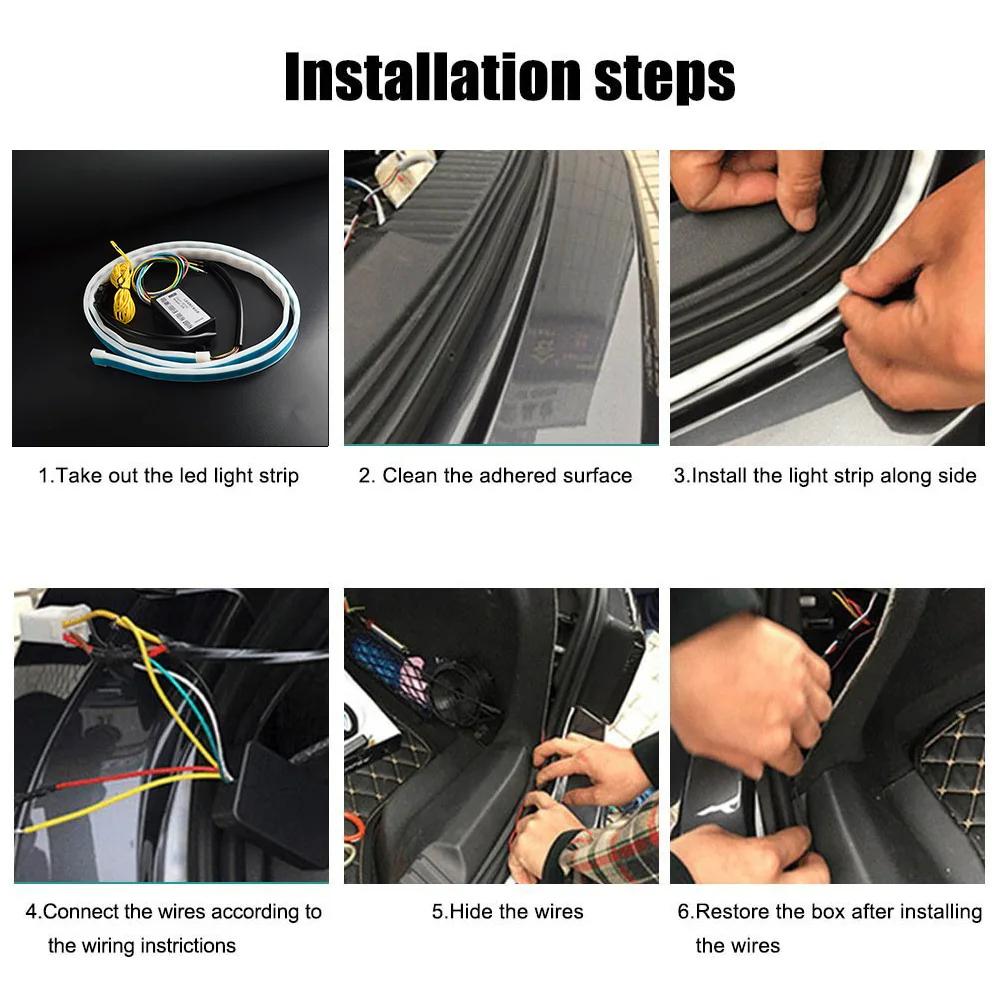 Installation steps

1.Take out the led light strip

2. Clean the adhered surface

3.Install the light strip along side

4.Connect the wires according to the wiring instrictions

5.Hide the wires

6.Restore the box after installing the wires