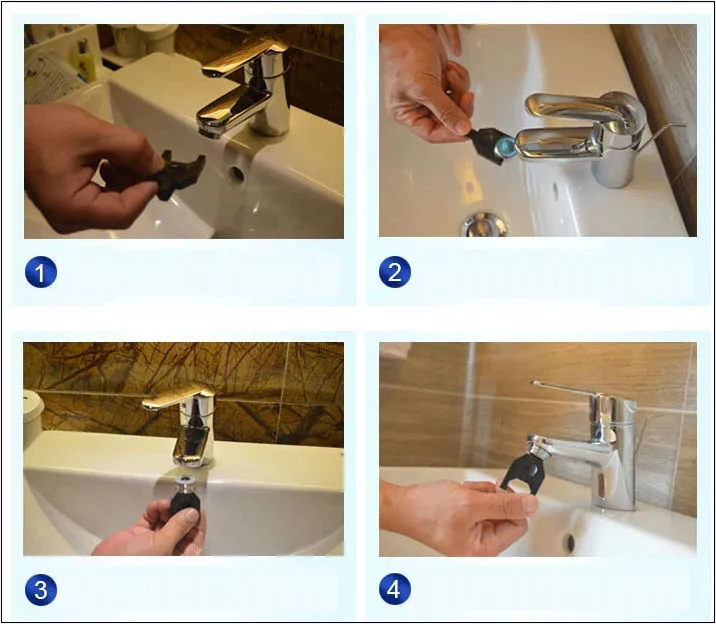 1

2

3

4