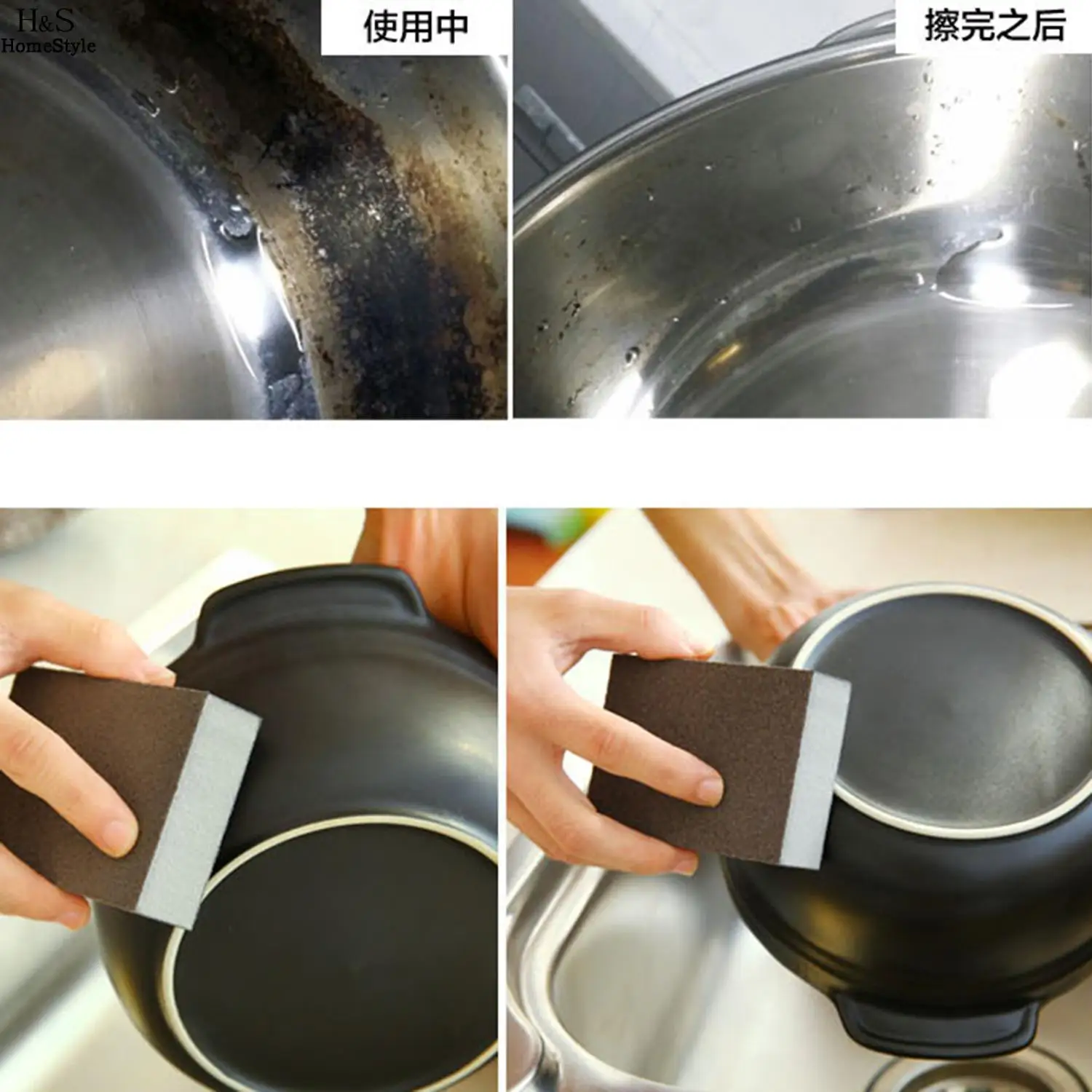 H&S
HomeStyle

使用中

擦完之后