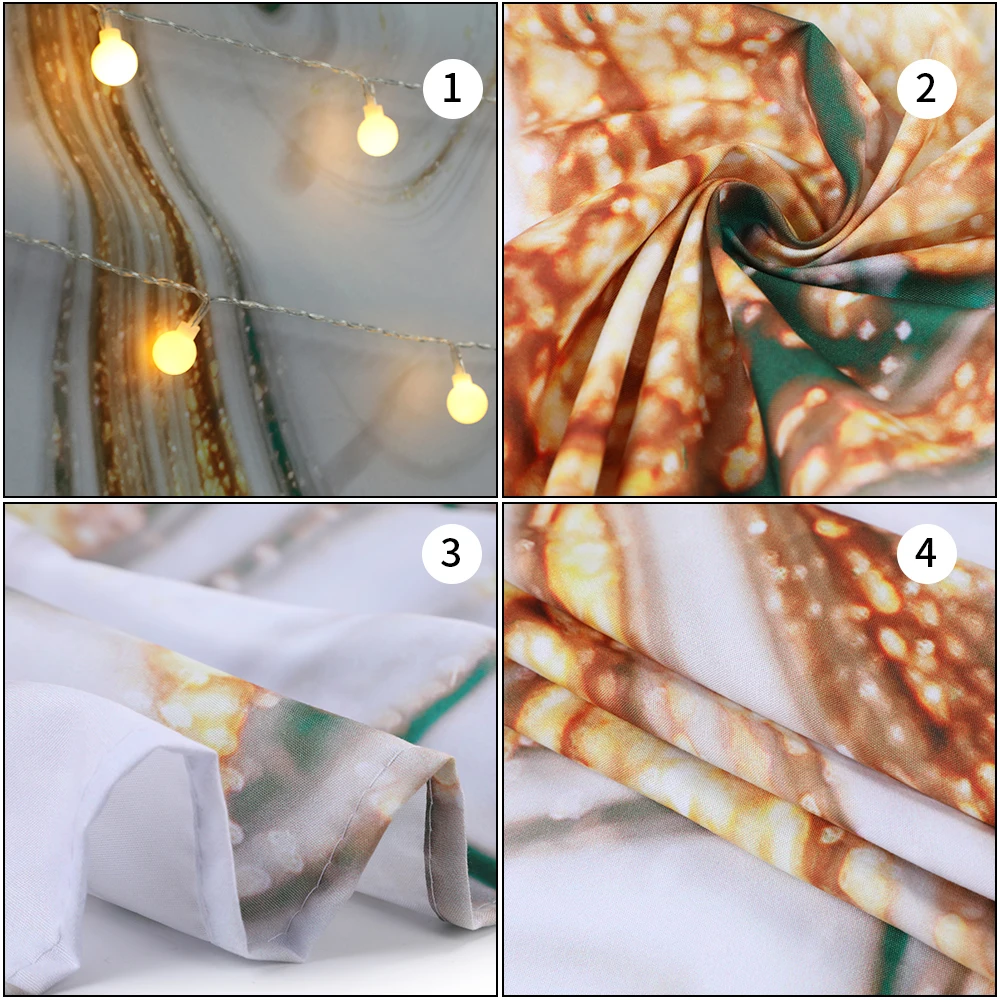 1

2

3

4