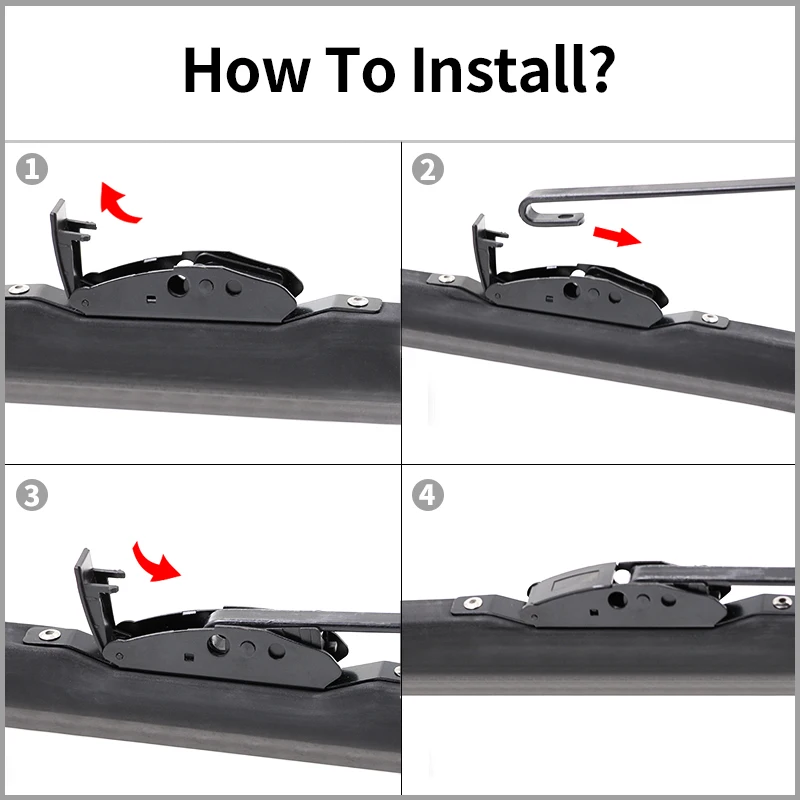 How To Install?

1

2

3

4