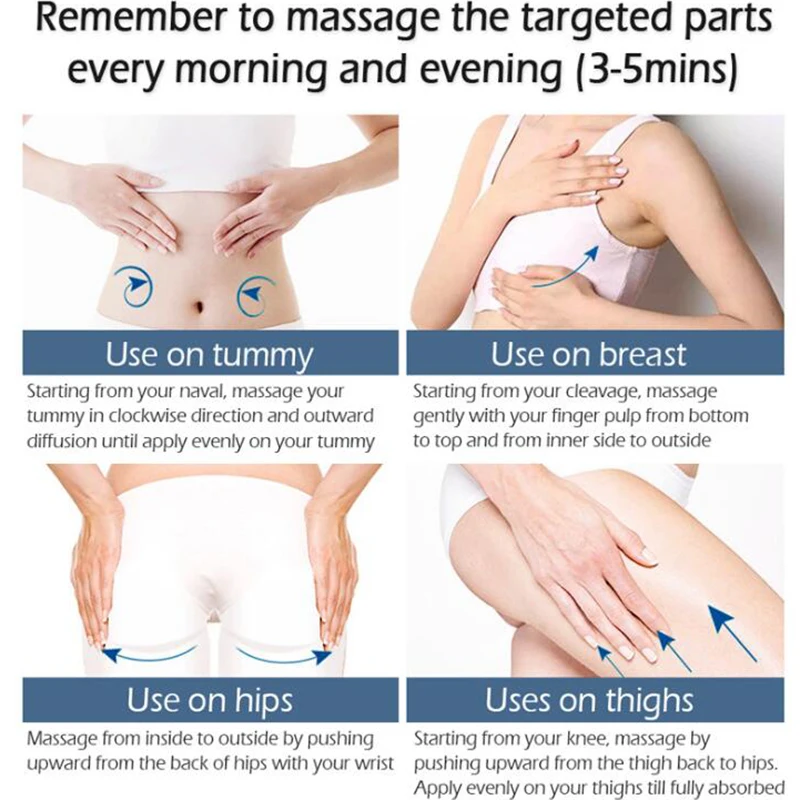 Remember to massage the targeted parts every morning and evening (3-5mins)

Use on tummy

Starting from your naval, massage your tummy in clockwise direction and outward diffusion until apply evenly on your tummy

Use on breast

Starting from your cleavage, massage gently with your finger pulp from bottom to top and from inner side to outside

Use on hips

Massage from inside to outside by pushing upward from the back of hips with your wrist

Uses on thighs

Starting from your knee, massage by pushing upward from the thigh back to hips. Apply evenly on your thighs till fully absorbed