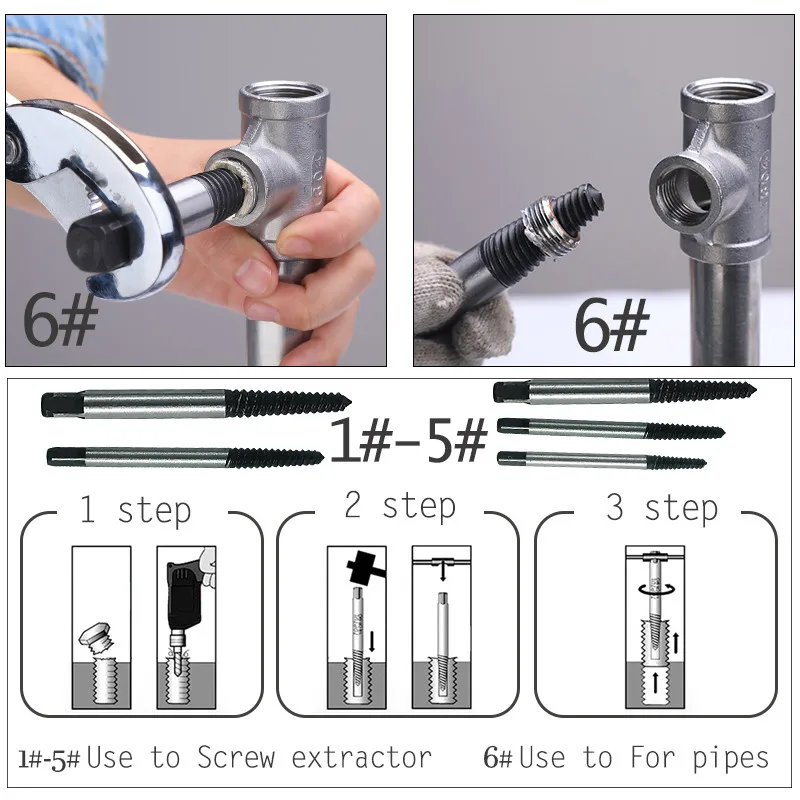 6#

6#

1#-5#

1 step

2 step

3 step

1#-5# Use to Screw extractor

6# Use to For pipes